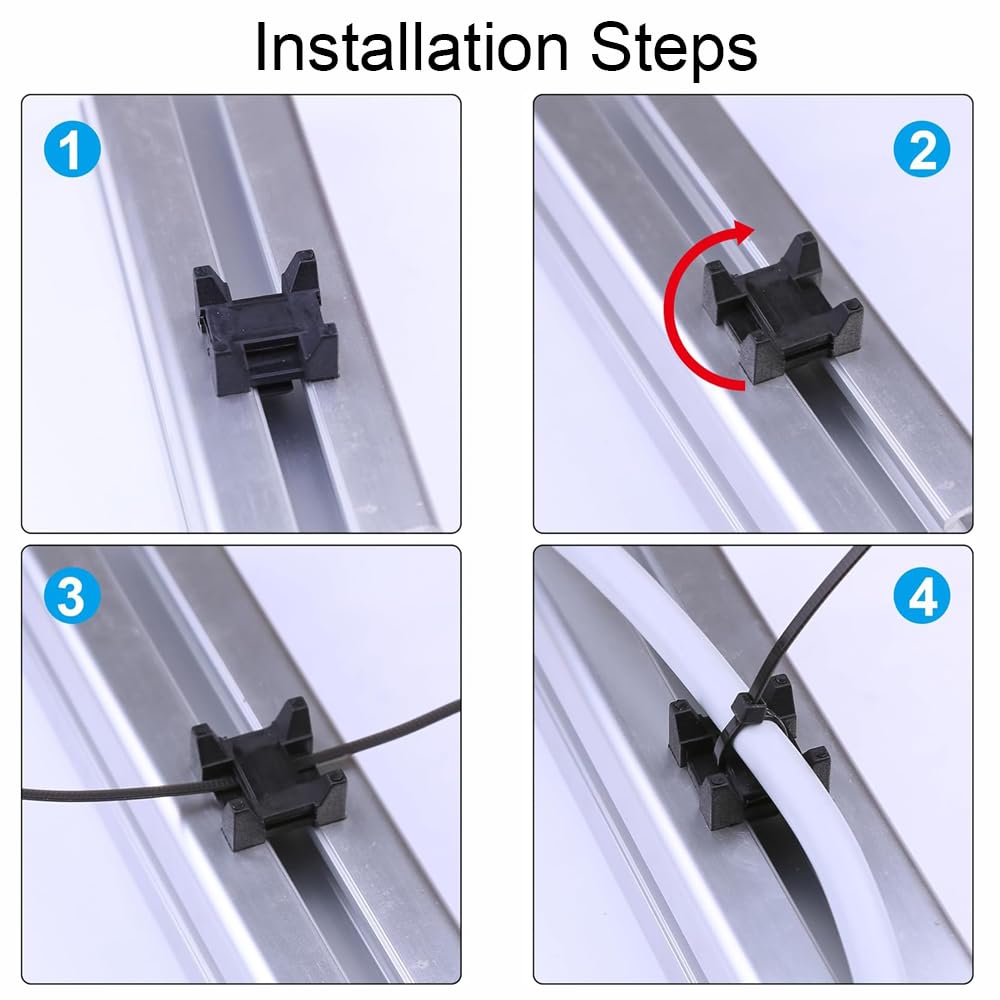 Installation Steps

1

2

3

4