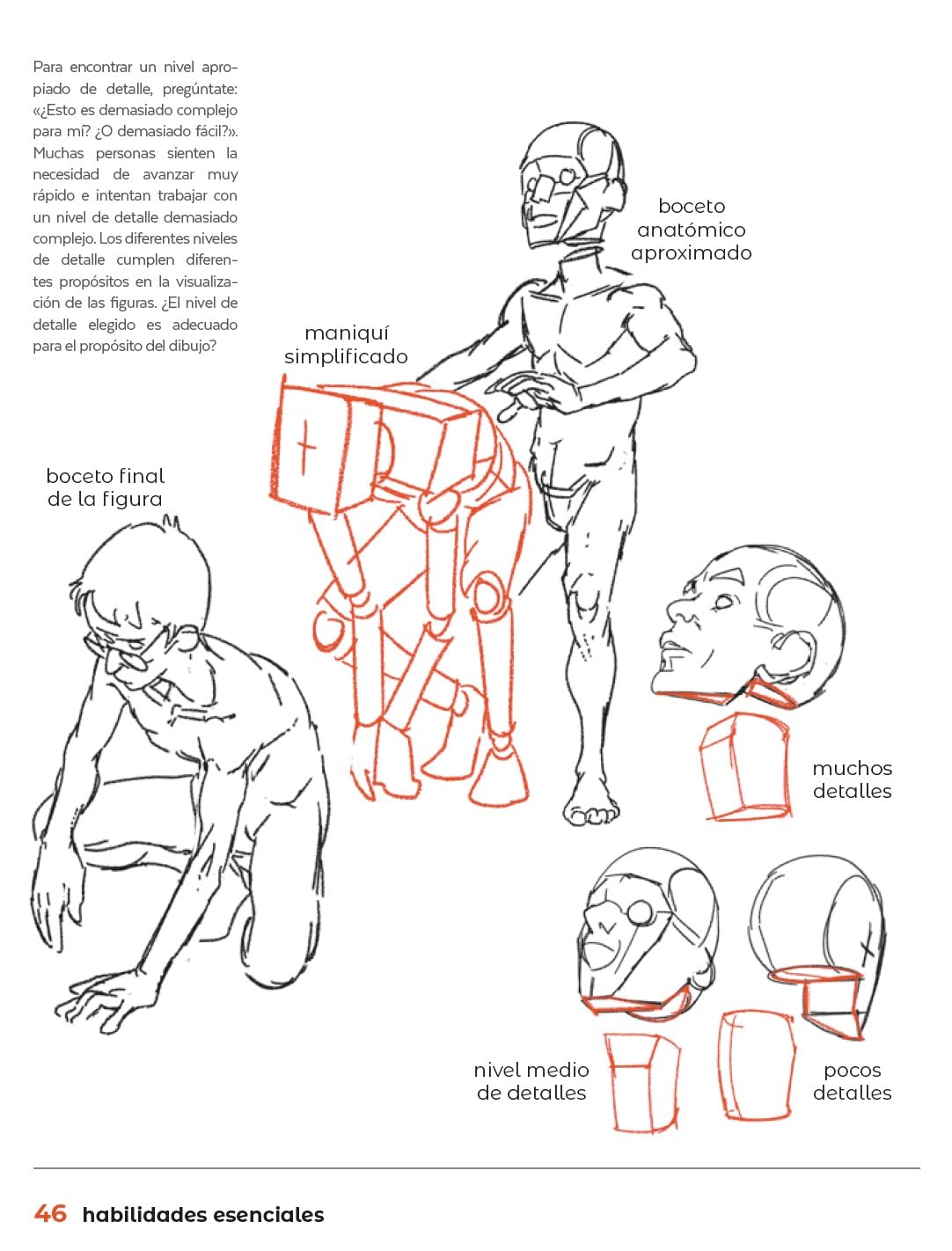 Para encontrar un nivel apropiado de detalle, pregúntate: «¿Esto es demasiado complejo para mí? ¿O demasiado fácil?». Muchas personas sienten la necesidad de avanzar muy rápido e intentan trabajar con un nivel de detalle demasiado complejo. Los diferentes niveles de detalle cumplen diferentes propósitos en la visualización de las figuras. ¿El nivel de detalle elegido es adecuado para el propósito del dibujo?

boceto anatómico aproximado

maniquí simplificado

boceto final de la figura

muchos detalles

nivel medio de detalles

pocos detalles

46 habilidades esenciales