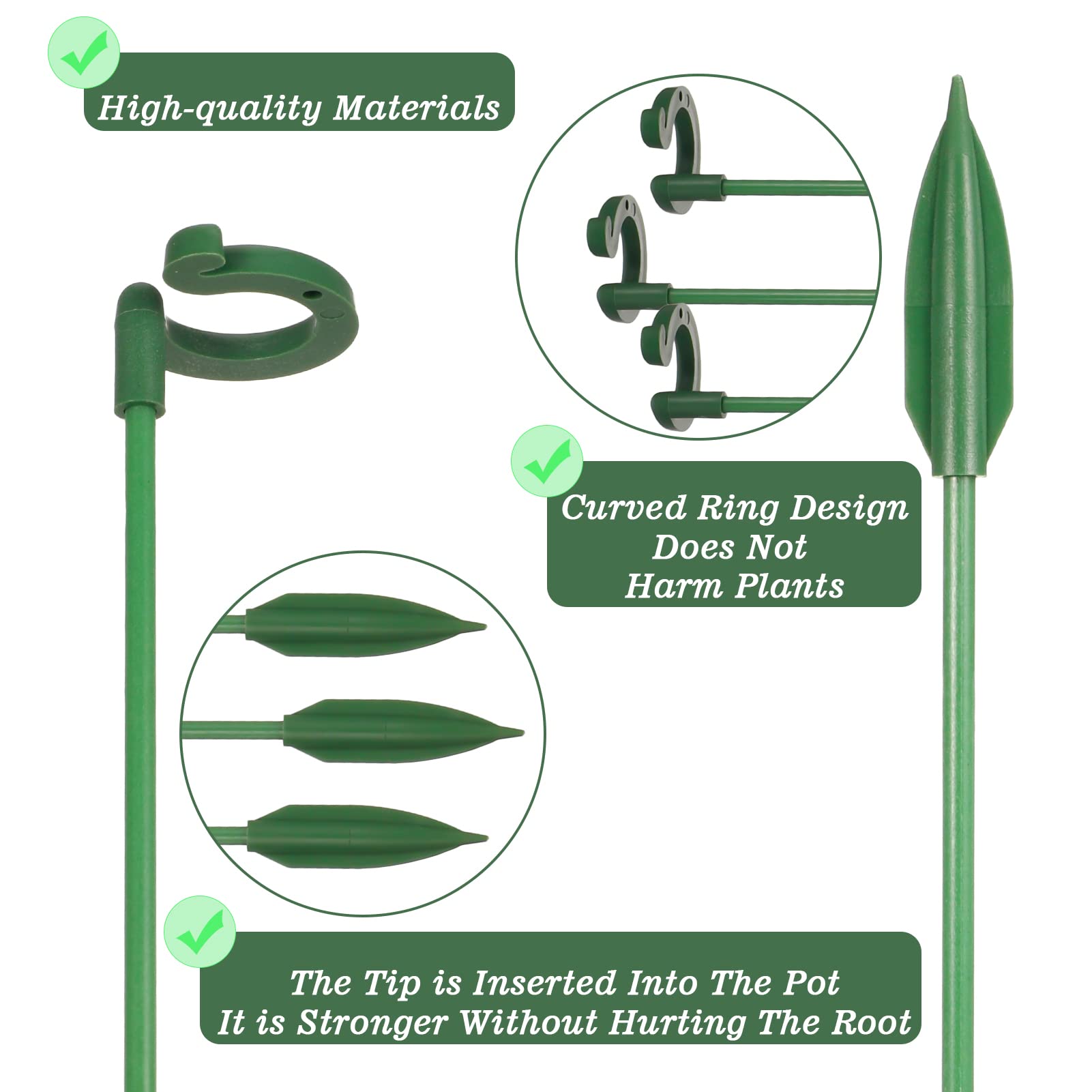 High-quality Materials

Curved Ring Design
Does Not
Harm Plants

The Tip is Inserted Into The Pot
It is Stronger Without Hurting The Root