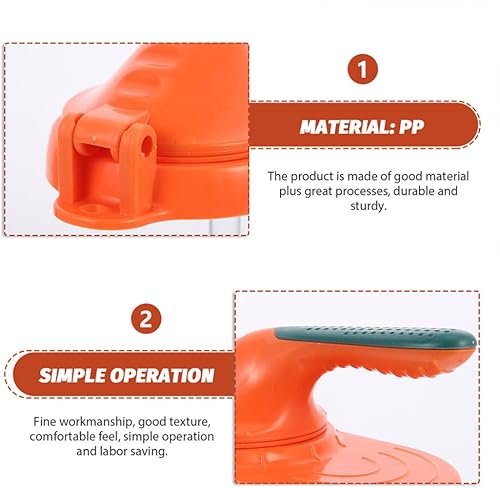 1

MATERIAL: PP

The product is made of good material plus great processes, durable and sturdy.

2

SIMPLE OPERATION

Fine workmanship, good texture, comfortable feel, simple operation and labor saving.