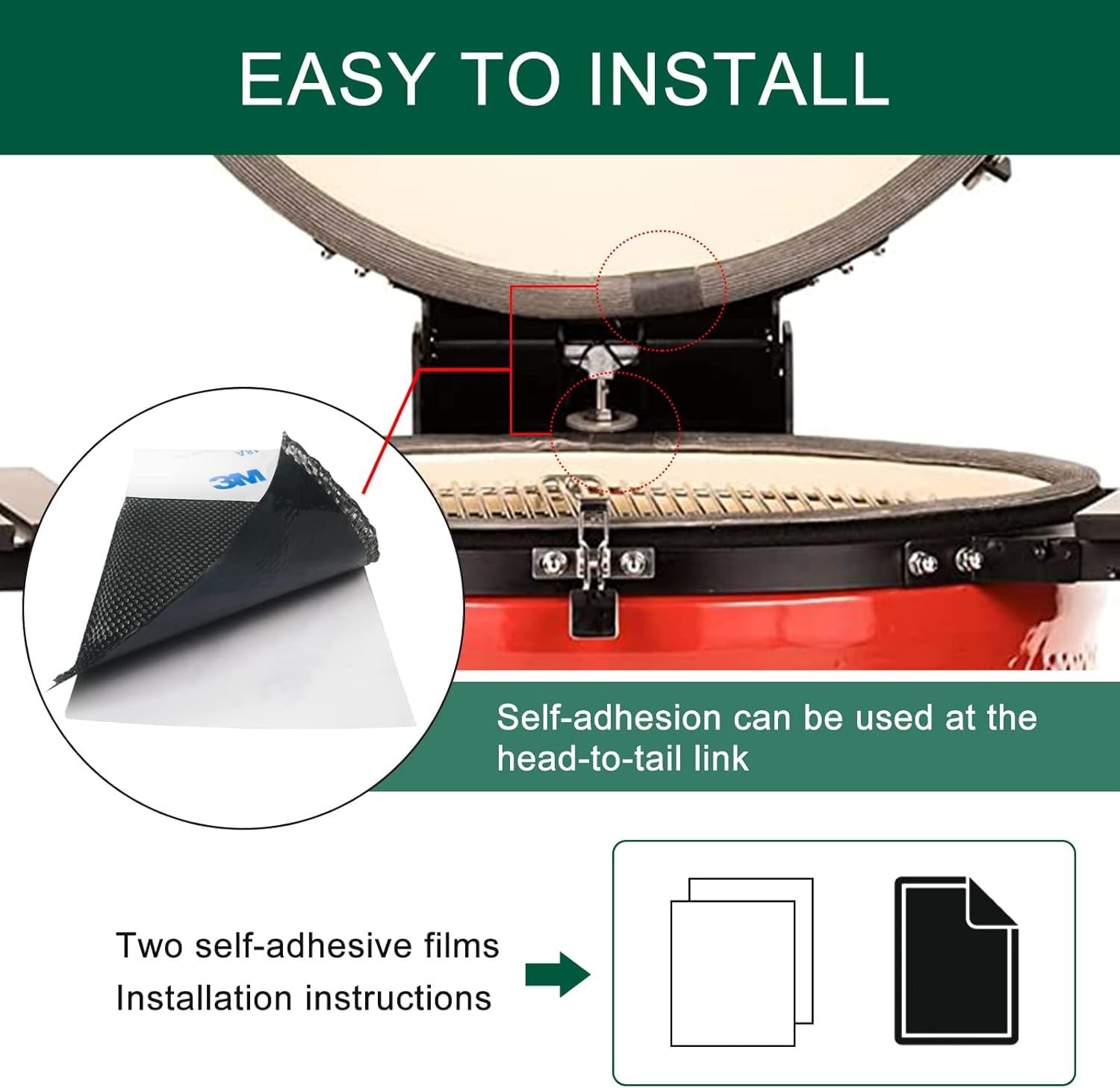 EASY TO INSTALL

3M

Self-adhesion can be used at the head-to-tail link

Two self-adhesive films
Installation instructions