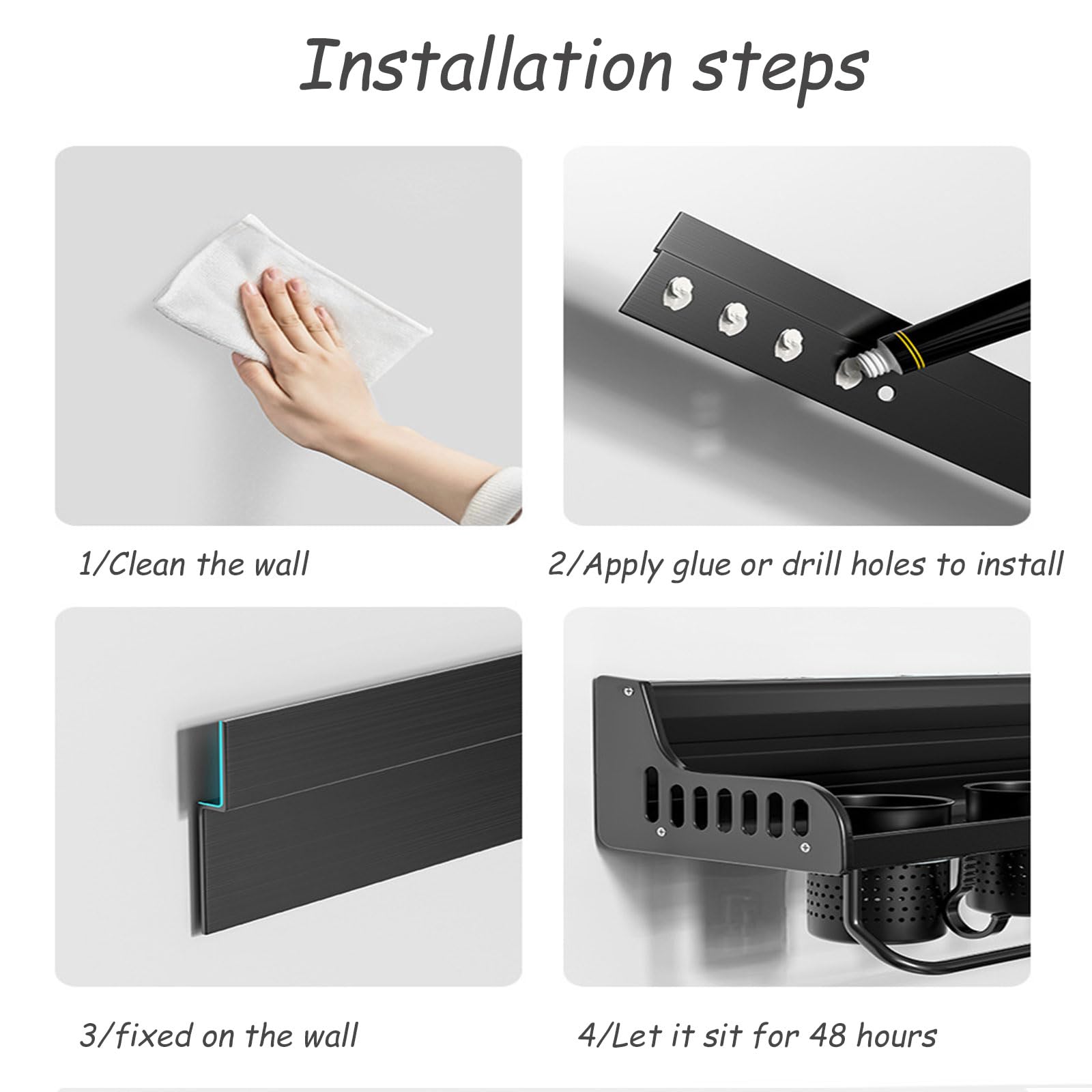 Installation steps

1/Clean the wall

2/Apply glue or drill holes to install

3/fixed on the wall

4/Let it sit for 48 hours