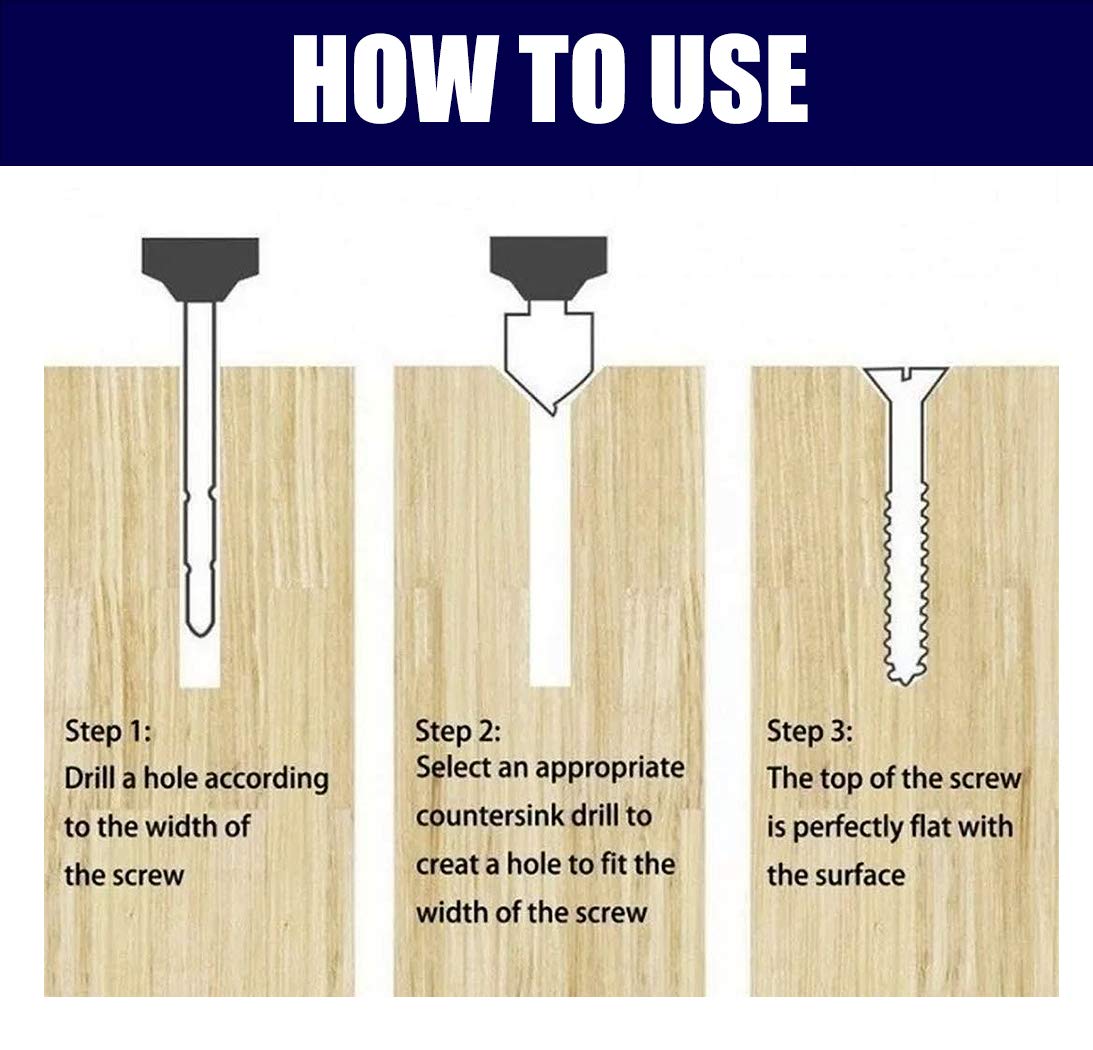 HOW TO USE

Step 1:
Drill a hole according to the width of the screw

Step 2:
Select an appropriate countersink drill to creat a hole to fit the width of the screw

Step 3:
The top of the screw is perfectly flat with the surface