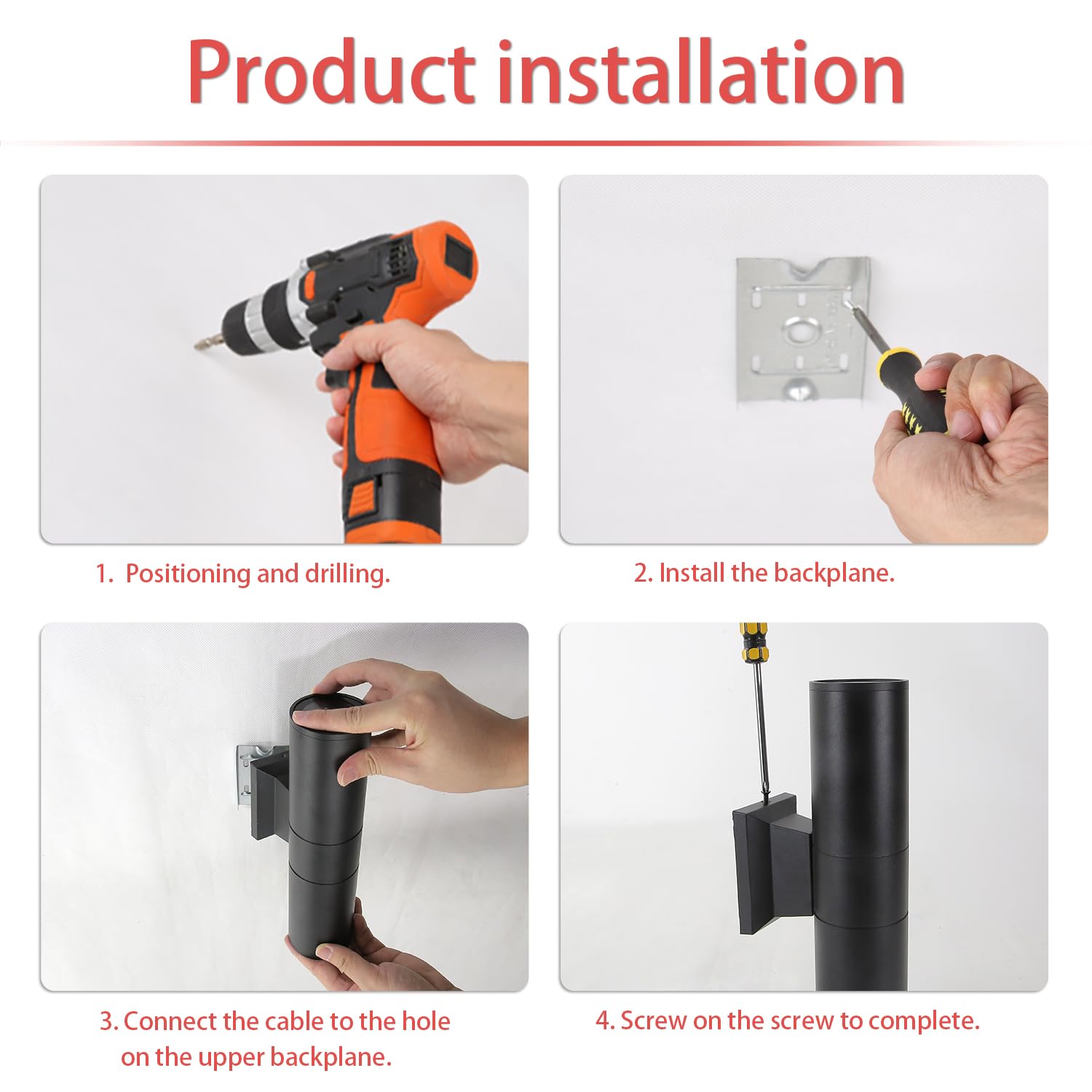 Product installation

1. Positioning and drilling.

2. Install the backplane.

3. Connect the cable to the hole on the upper backplane.

4. Screw on the screw to complete.