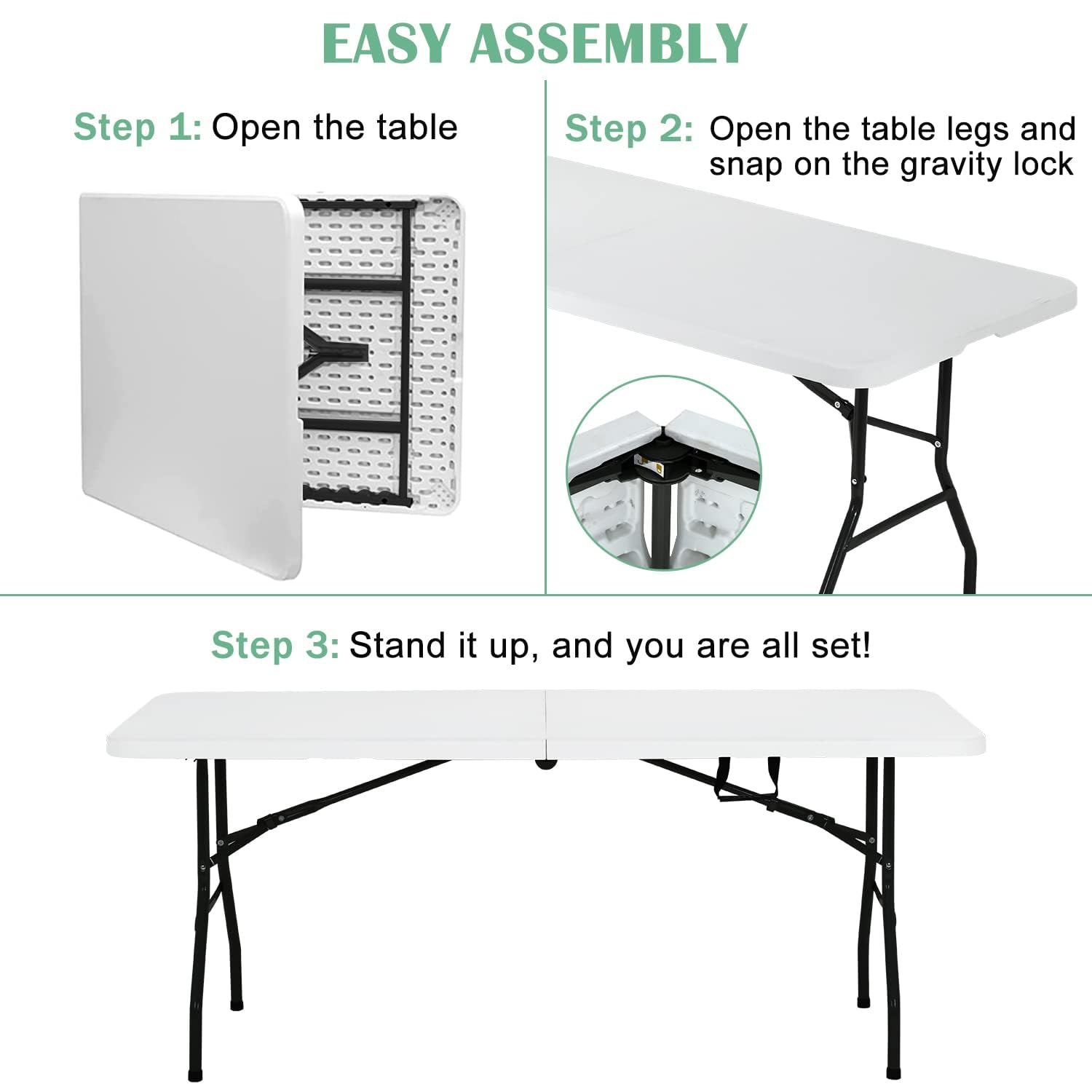 EASY ASSEMBLY

Step 1: Open the table

Step 2: Open the table legs and snap on the gravity lock

Step 3: Stand it up, and you are all set!