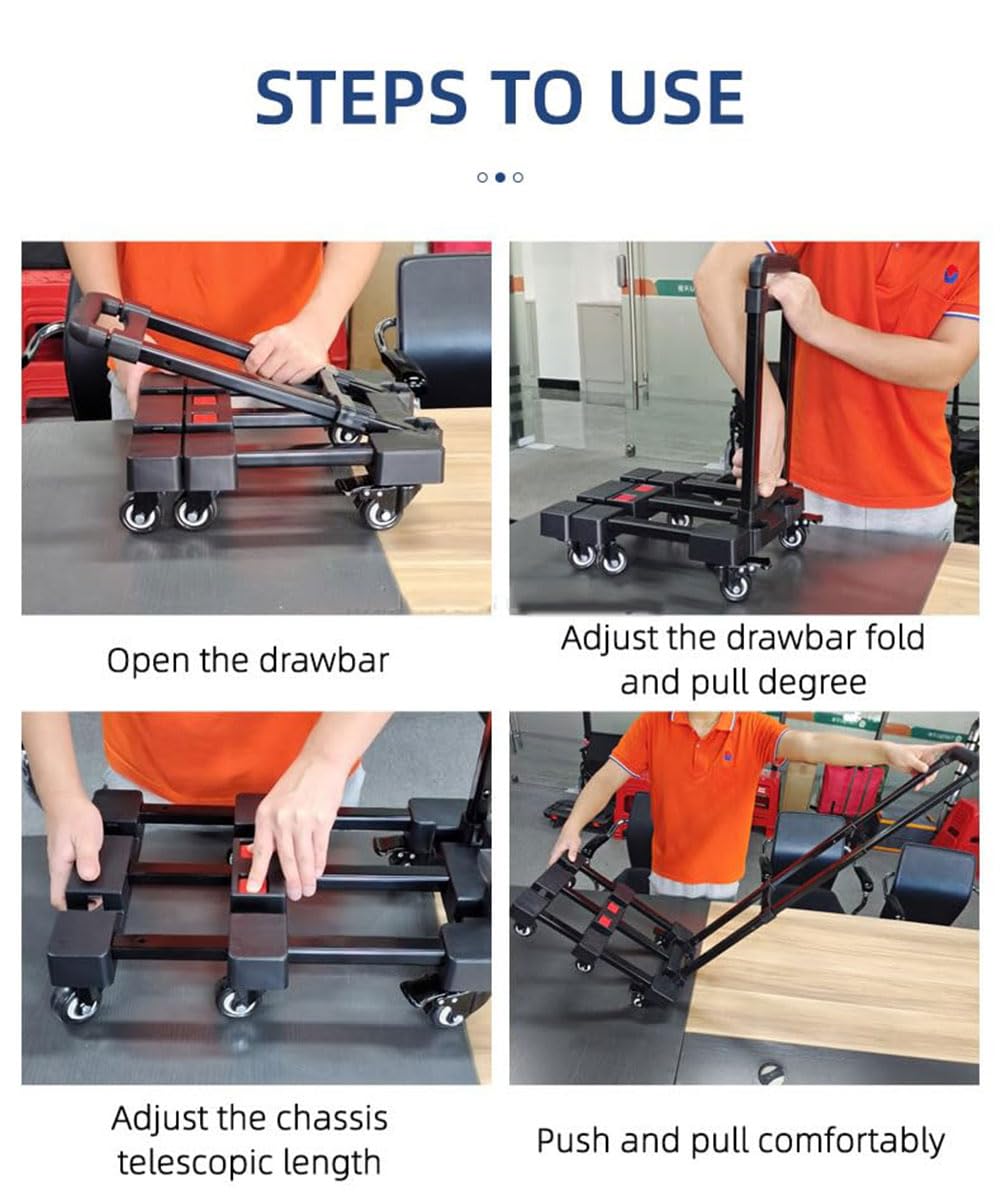 STEPS TO USE

Open the drawbar

Adjust the drawbar fold and pull degree

Adjust the chassis telescopic length

Push and pull comfortably