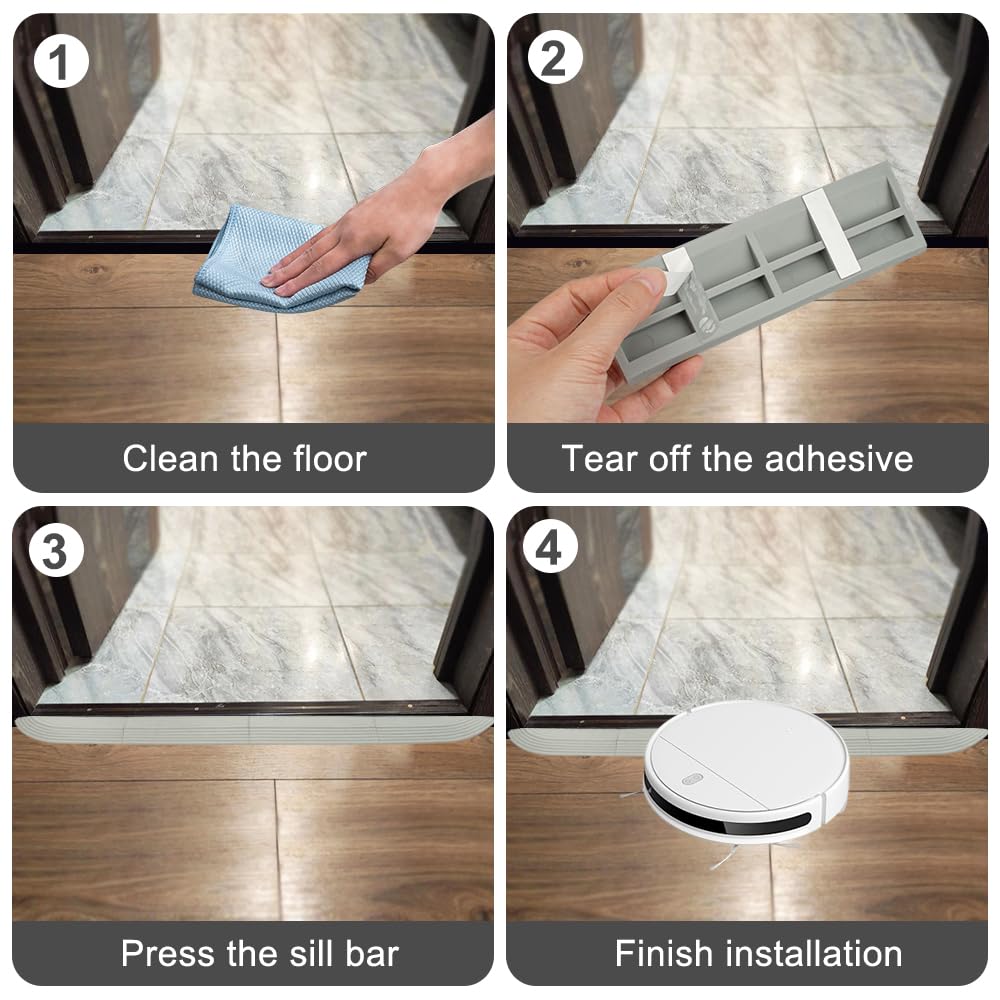 1

Clean the floor

2

Tear off the adhesive

3

Press the sill bar

4

Finish installation