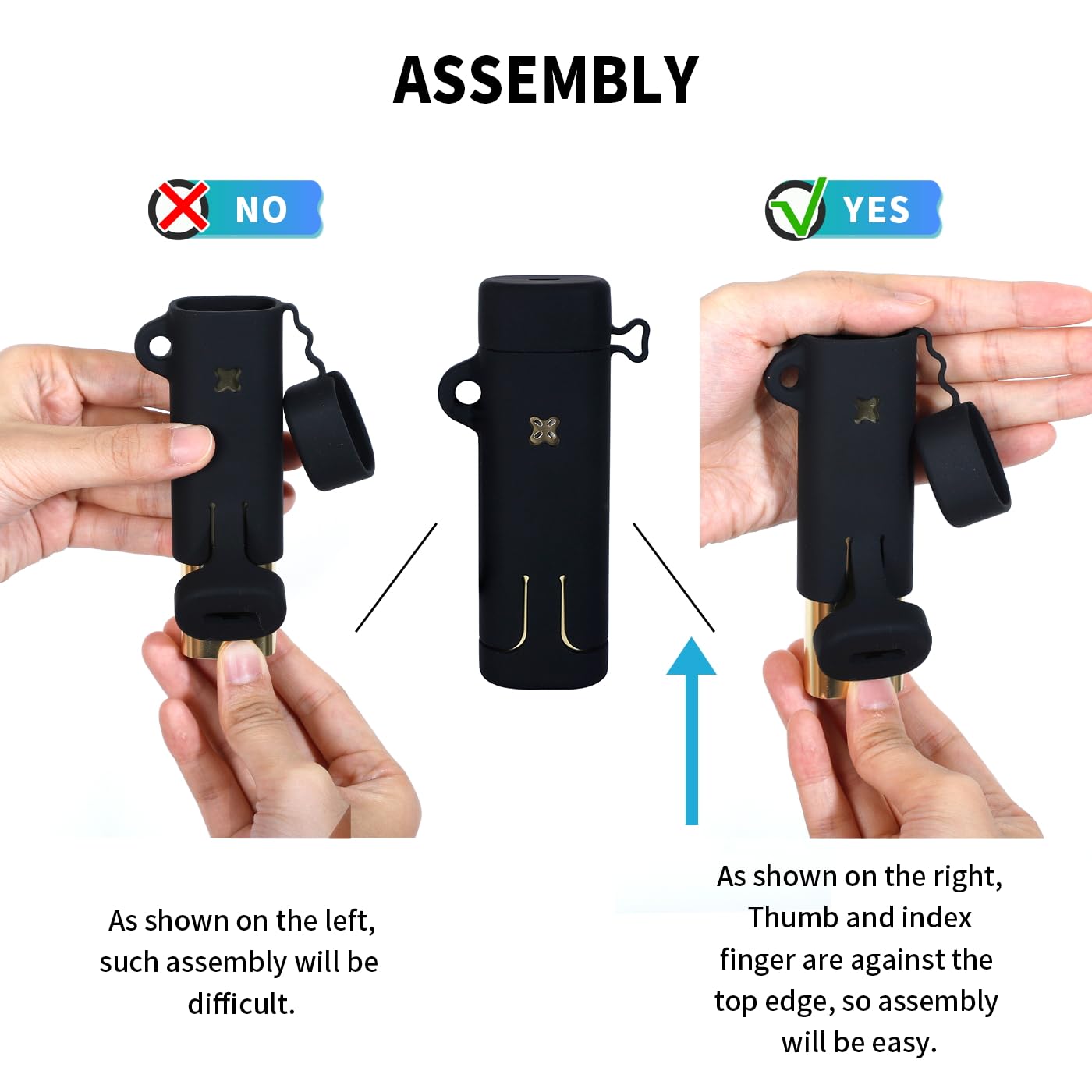 ASSEMBLY

NO

YES

As shown on the left, such assembly will be difficult.

As shown on the right, Thumb and index finger are against the top edge, so assembly will be easy.