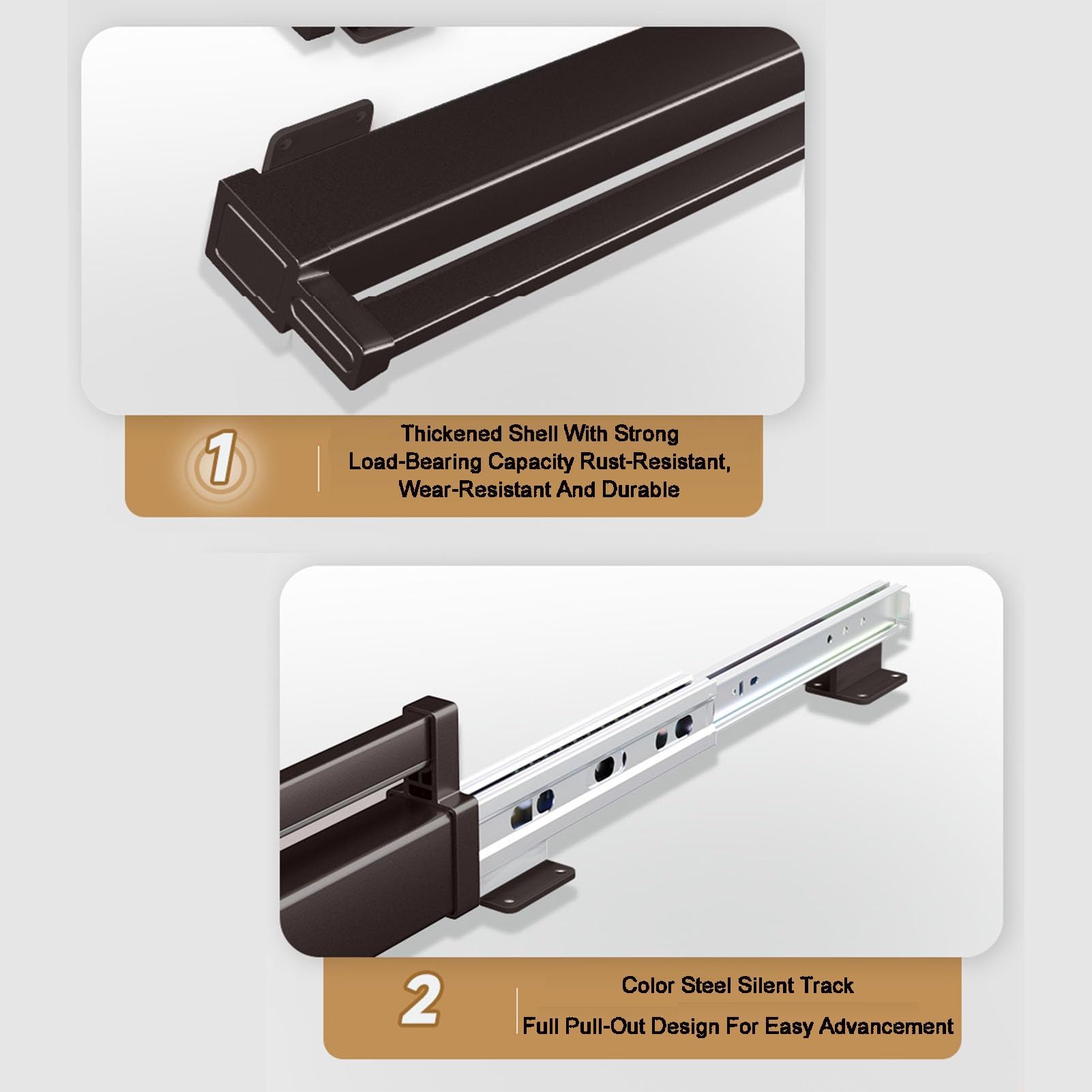 1

Thickened Shell With Strong Load-Bearing Capacity Rust-Resistant, Wear-Resistant And Durable

2

Color Steel Silent Track

Full Pull-Out Design For Easy Advancement