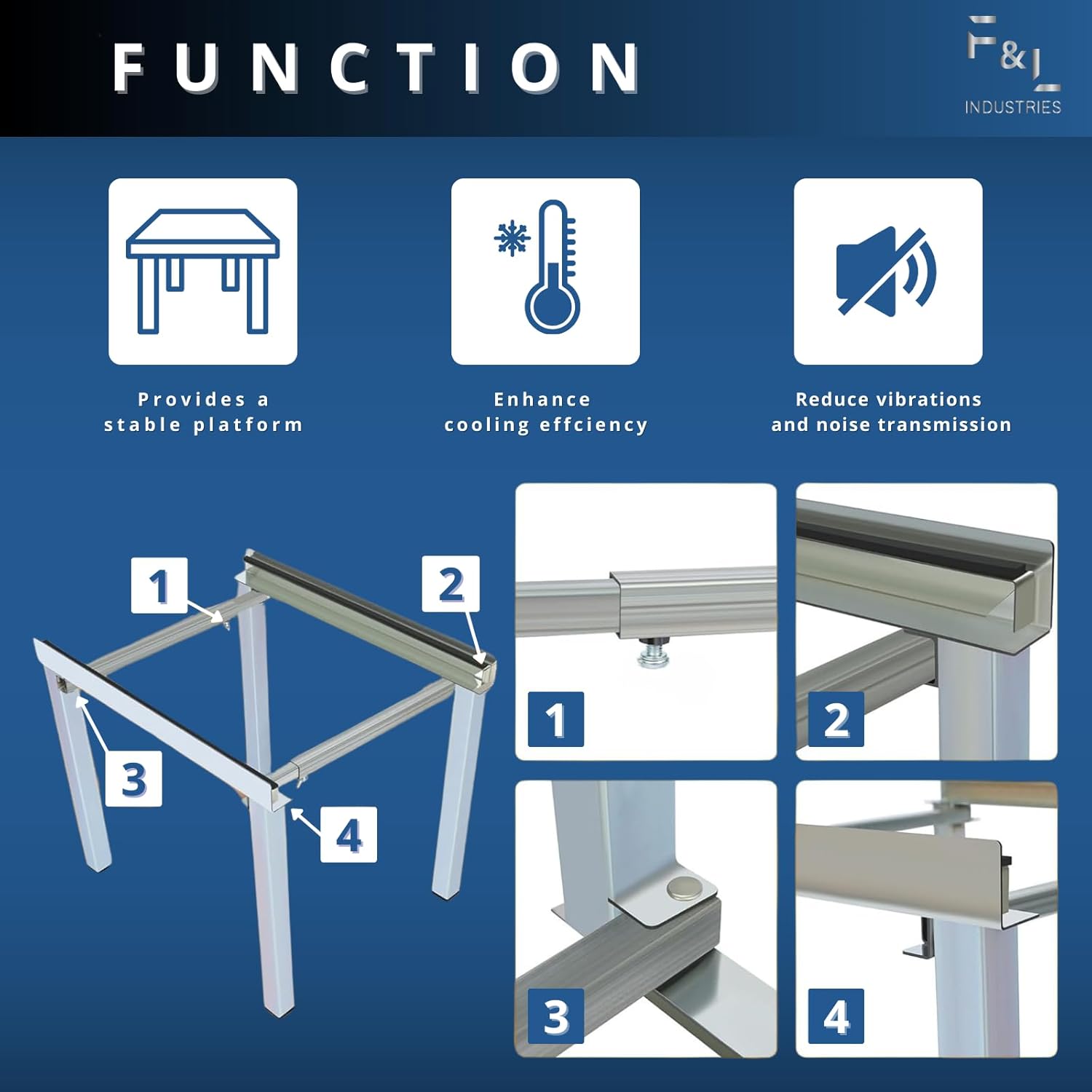 FUNCTION

F&L INDUSTRIES

Provides a stable platform

Enhance cooling effciency

Reduce vibrations and noise transmission

1

2

3

4

1

2

3

4