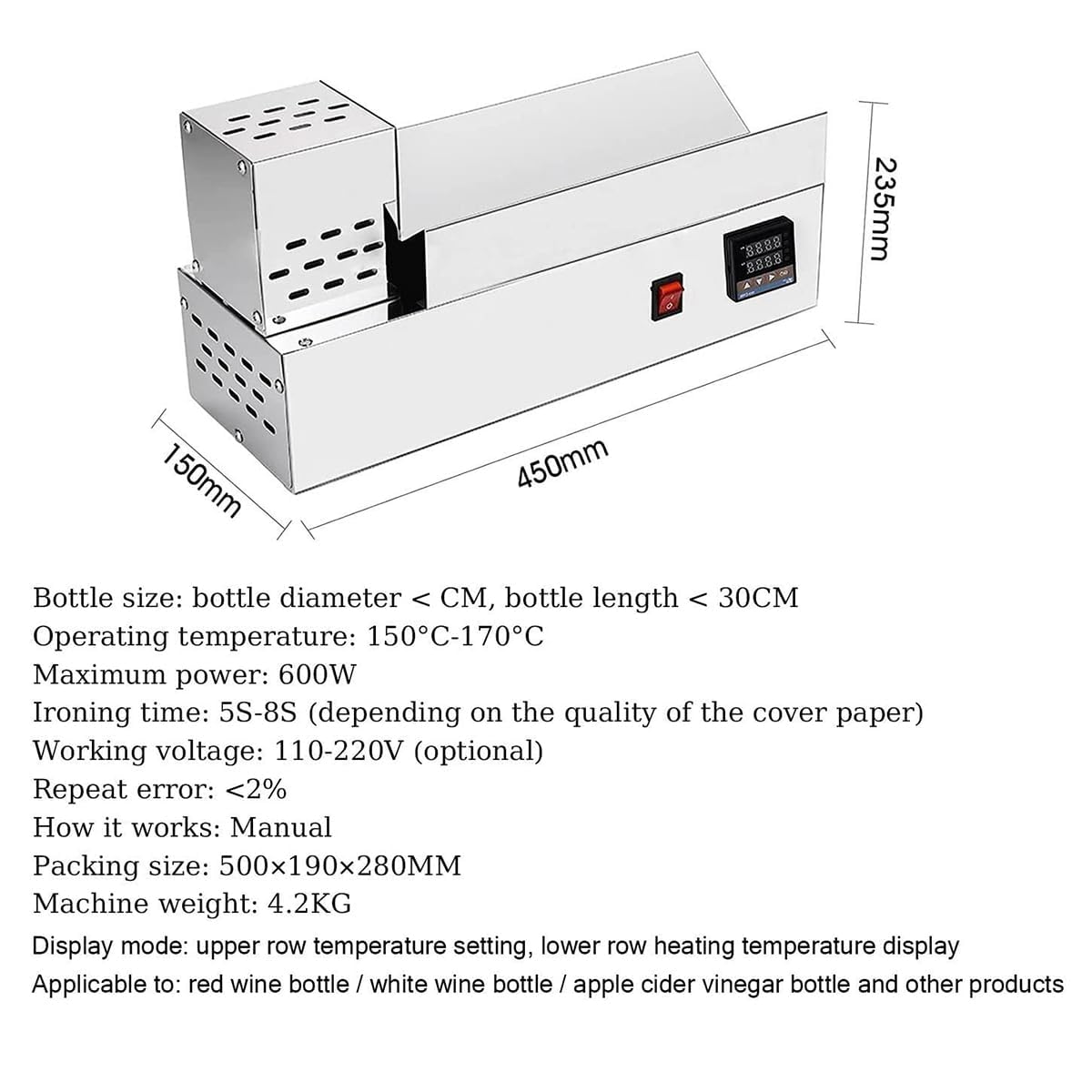 235mm

150mm

450mm

Bottle size: bottle diameter < CM, bottle length < 30CM
Operating temperature: 150°C-170°C
Maximum power: 600W
Ironing time: 5S-8S (depending on the quality of the cover paper)
Working voltage: 110-220V (optional)
Repeat error: <2%
How it works: Manual
Packing size: 500×190×280MM
Machine weight: 4.2KG
Display mode: upper row temperature setting, lower row heating temperature display
Applicable to: red wine bottle / white wine bottle / apple cider vinegar bottle and other products