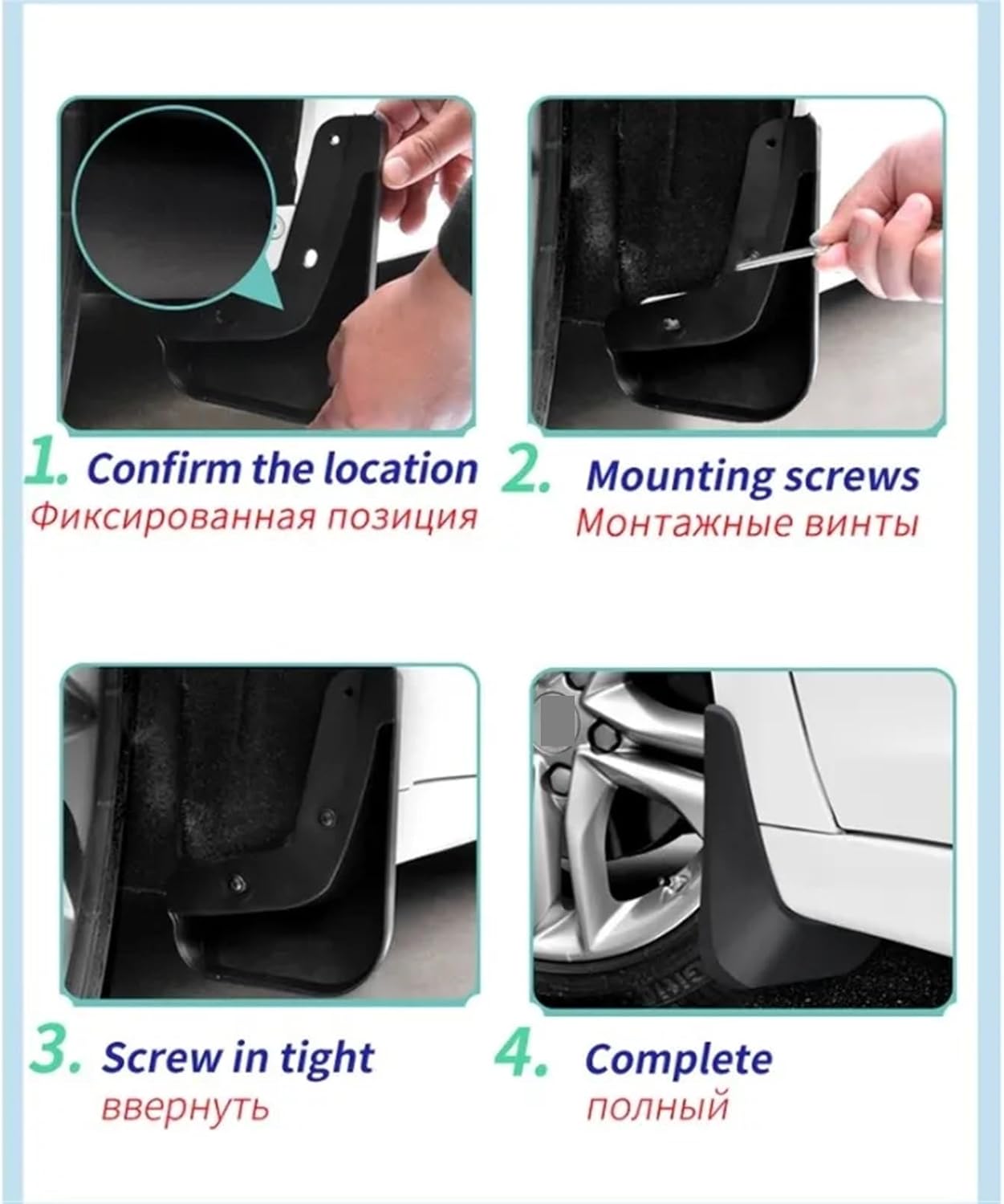 1. Confirm the location
Фиксированная позиция

2. Mounting screws
Монтажные винты

3. Screw in tight
ввернуть

4. Complete
полный