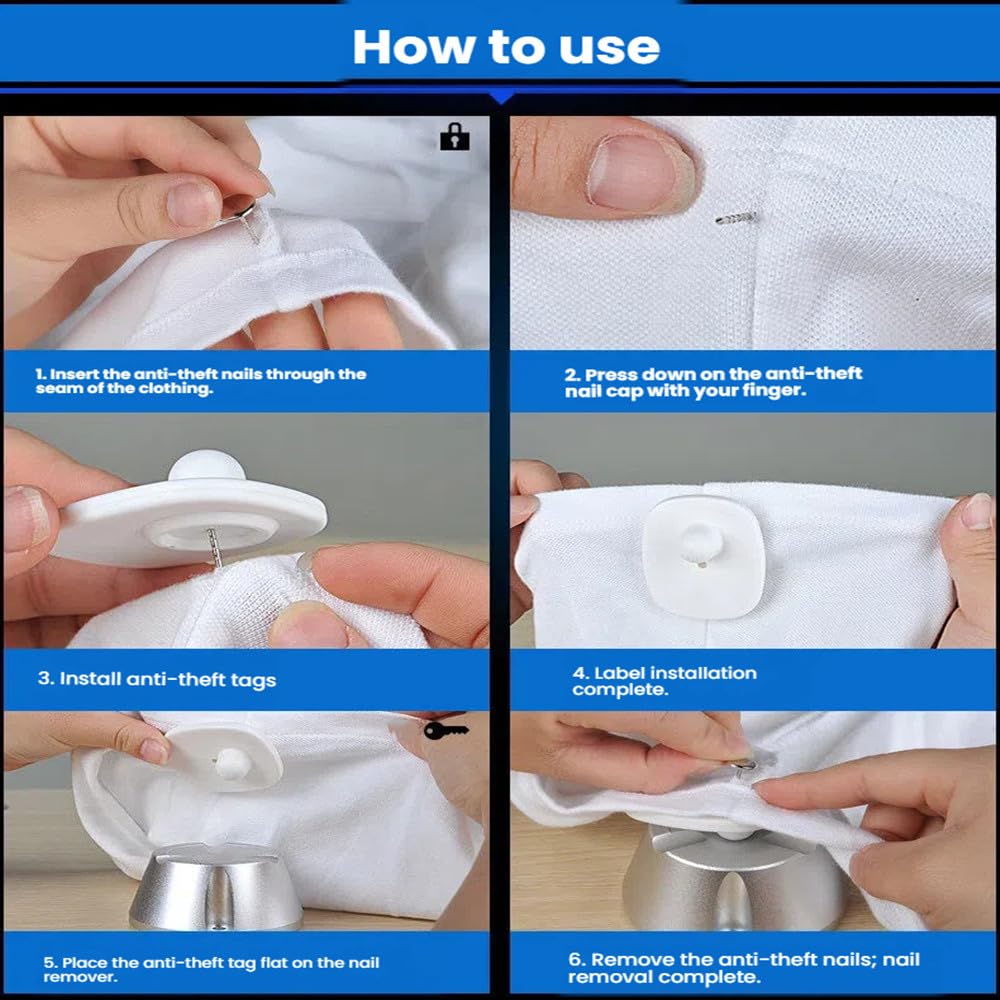 How to use

1. Insert the anti-theft nails through the seam of the clothing.

2. Press down on the anti-theft nail cap with your finger.

3. Install anti-theft tags

4. Label installation complete.

5. Place the anti-theft tag flat on the nail remover.

6. Remove the anti-theft nails; nail removal complete.