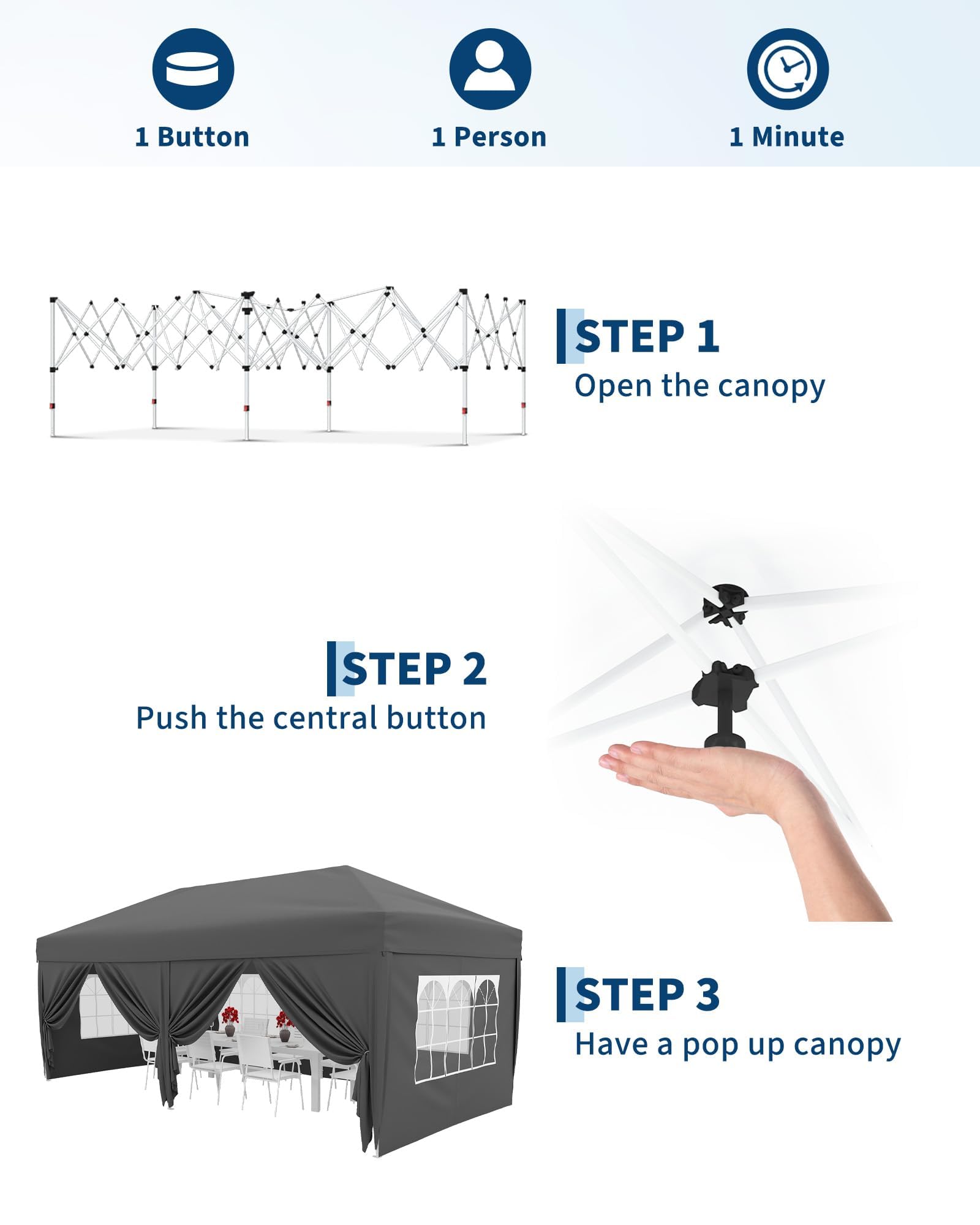 1 Button

1 Person

1 Minute

STEP 1
Open the canopy

STEP 2
Push the central button

STEP 3
Have a pop up canopy