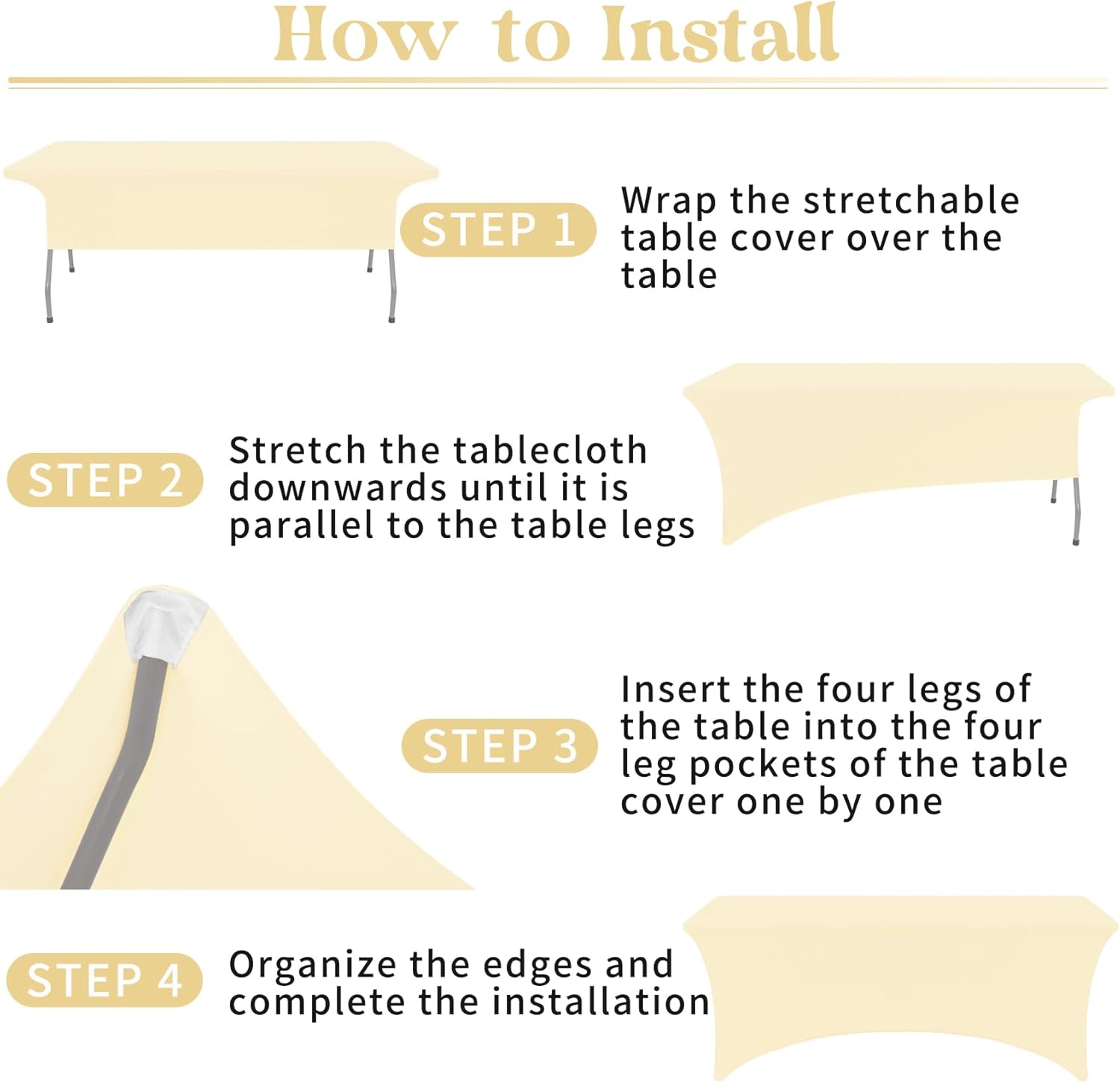 How to Install

STEP 1

Wrap the stretchable table cover over the table

STEP 2

Stretch the tablecloth downwards until it is parallel to the table legs

STEP 3

Insert the four legs of the table into the four leg pockets of the table cover one by one

STEP 4

Organize the edges and complete the installation