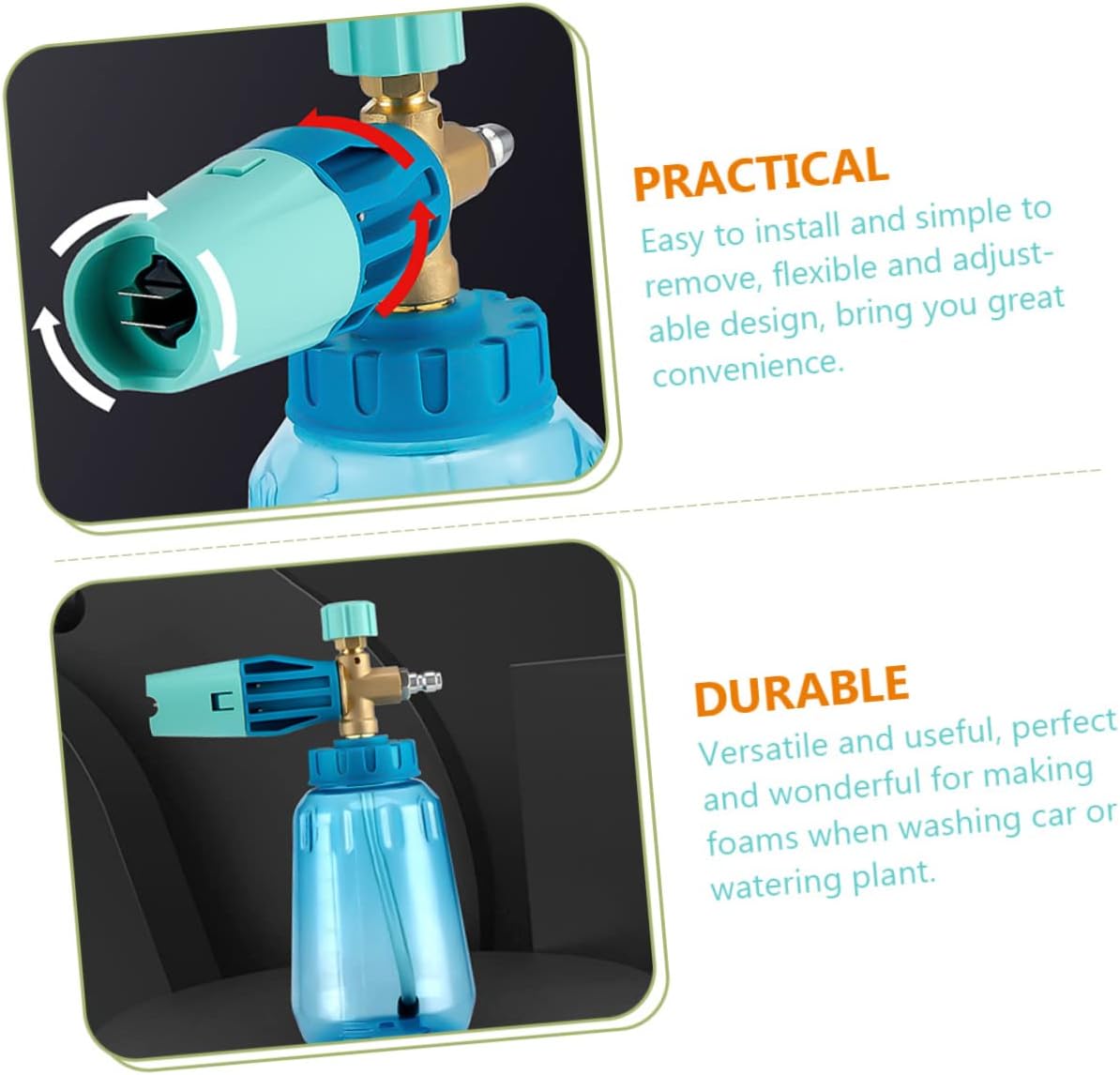 PRACTICAL

Easy to install and simple to remove, flexible and adjustable design, bring you great convenience.

DURABLE

Versatile and useful, perfect and wonderful for making foams when washing car or watering plant.