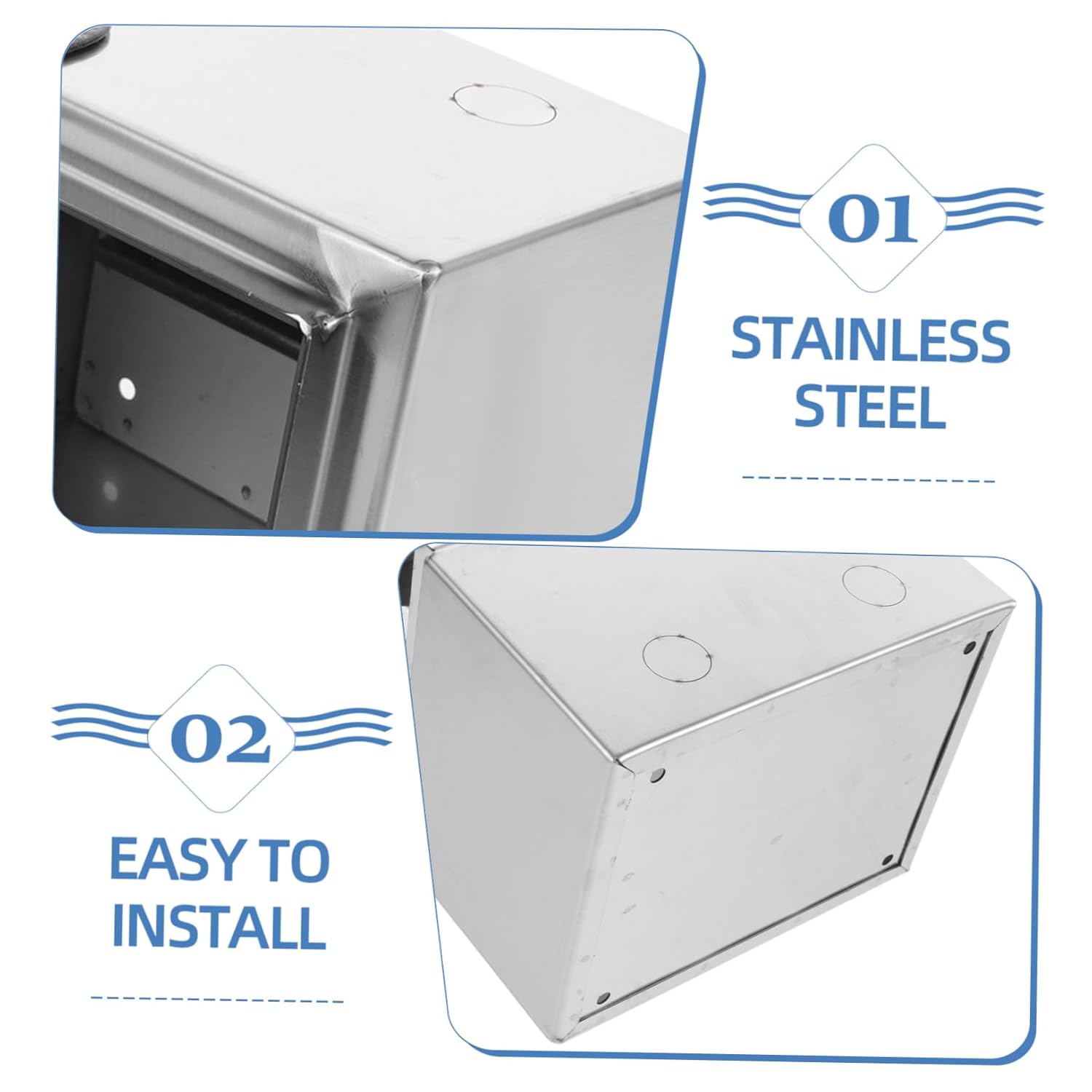 01

STAINLESS STEEL

02

EASY TO INSTALL