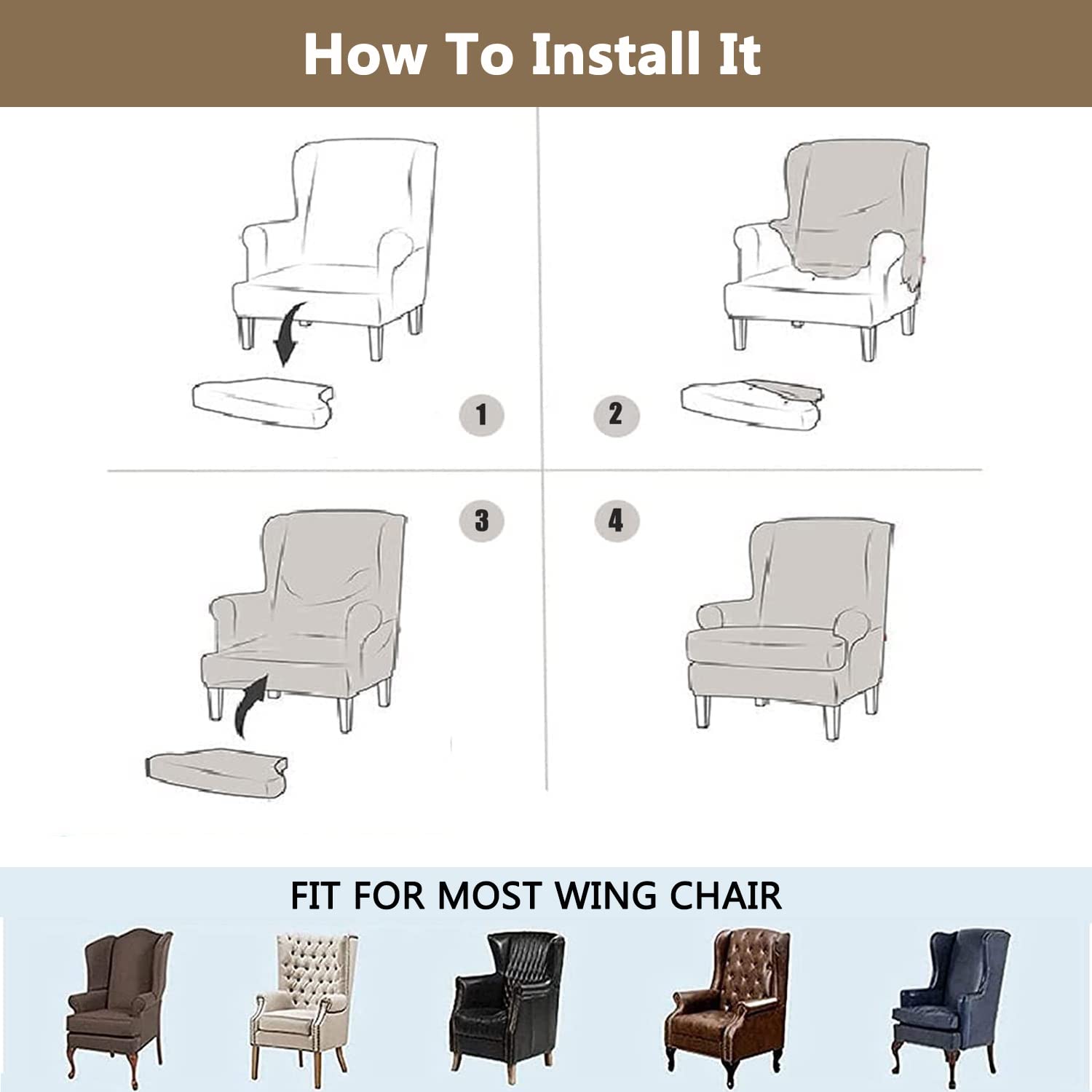 How To Install It

1

2

3

4

FIT FOR MOST WING CHAIR