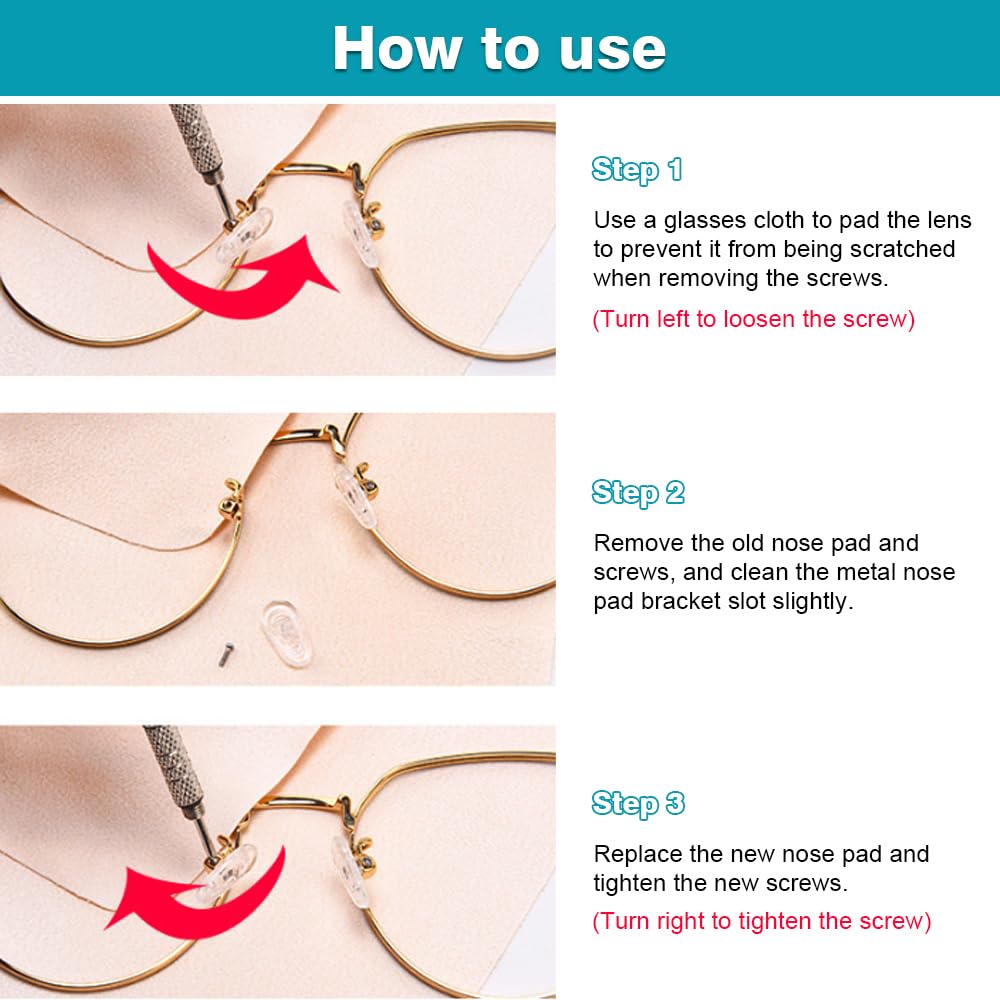 How to use

Step 1

Use a glasses cloth to pad the lens to prevent it from being scratched when removing the screws.

(Turn left to loosen the screw)

Step 2

Remove the old nose pad and screws, and clean the metal nose pad bracket slot slightly.

Step 3

Replace the new nose pad and tighten the new screws.

(Turn right to tighten the screw)