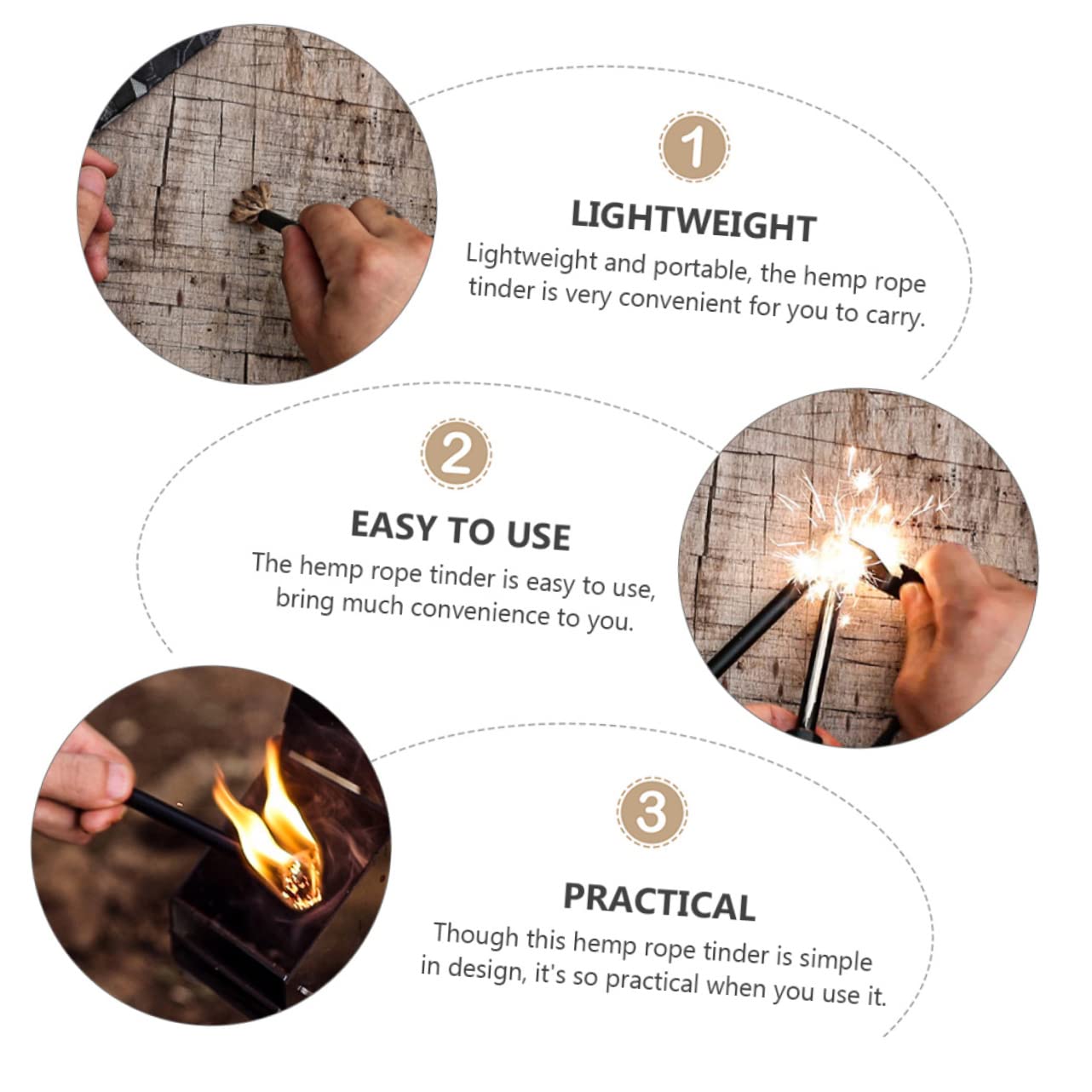 1

LIGHTWEIGHT

Lightweight and portable, the hemp rope tinder is very convenient for you to carry.

2

EASY TO USE

The hemp rope tinder is easy to use, bring much convenience to you.

3

PRACTICAL

Though this hemp rope tinder is simple in design, it's so practical when you use it.