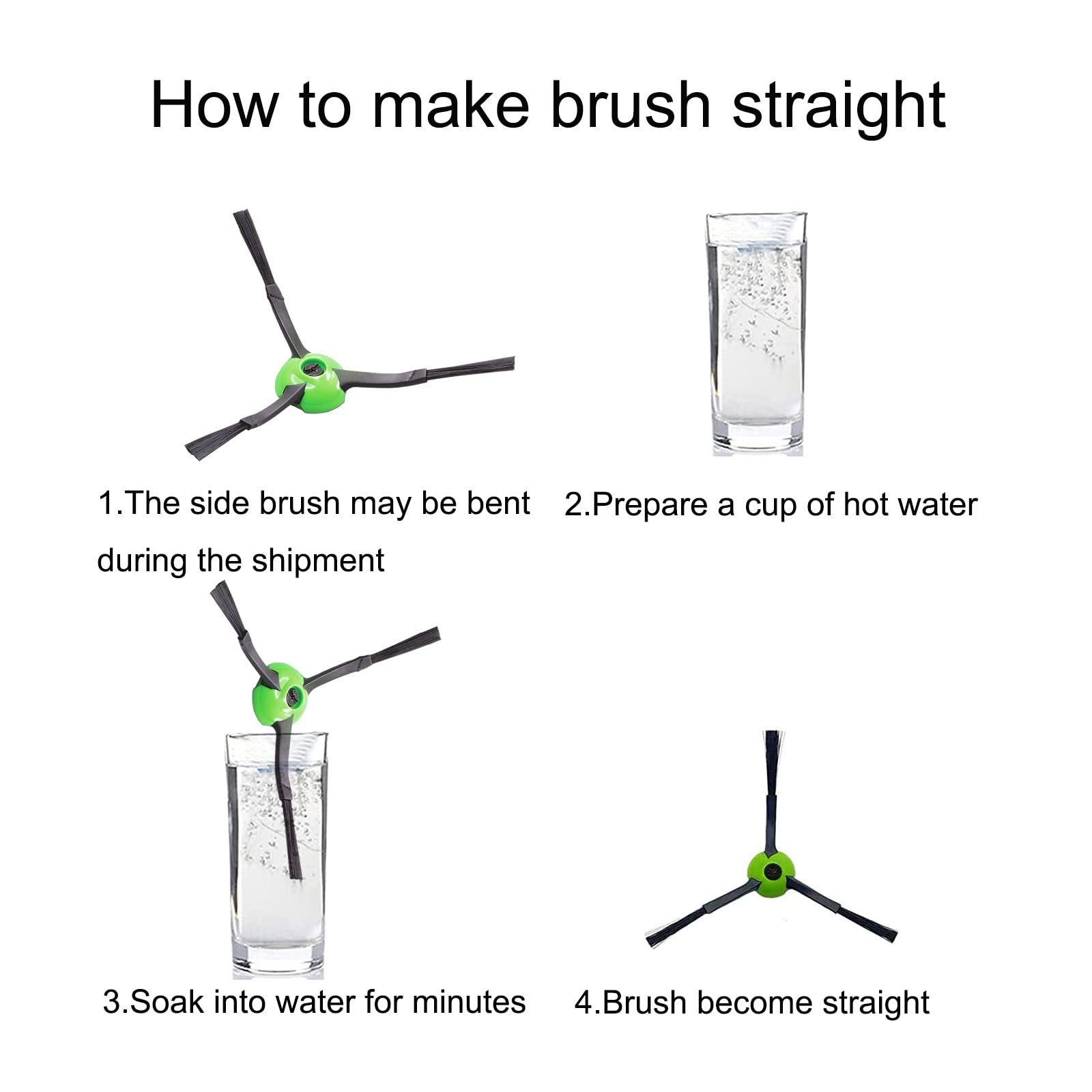 How to make brush straight

1.The side brush may be bent during the shipment

2.Prepare a cup of hot water

3.Soak into water for minutes

4.Brush become straight