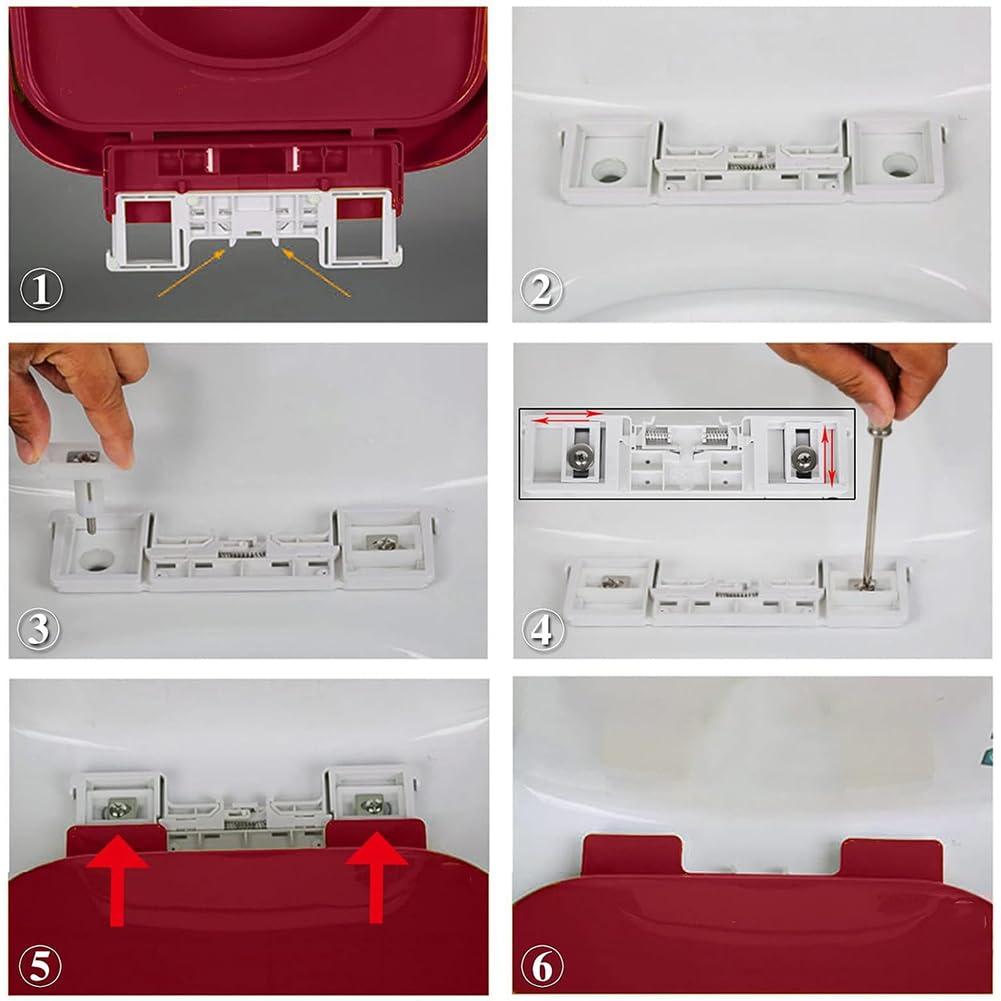 ①
②
③
④
⑤
⑥