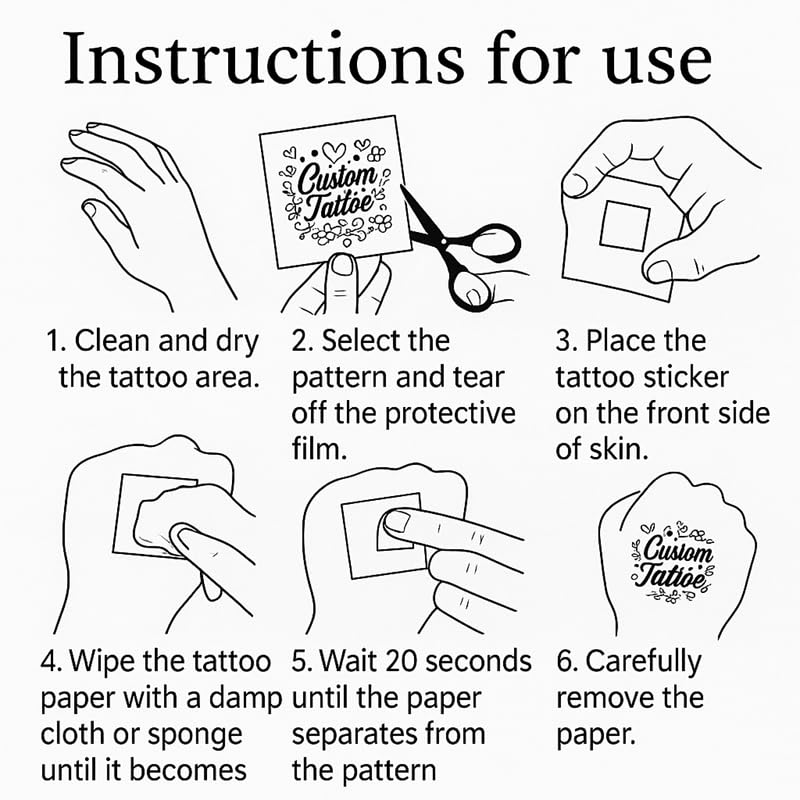 Instructions for use

Custom Tattoe

1. Clean and dry the tattoo area.

2. Select the pattern and tear off the protective film.

3. Place the tattoo sticker on the front side of skin.

Custom Tattoe

4. Wipe the tattoo paper with a damp cloth or sponge until it becomes

5. Wait 20 seconds until the paper separates from the pattern

6. Carefully remove the paper.