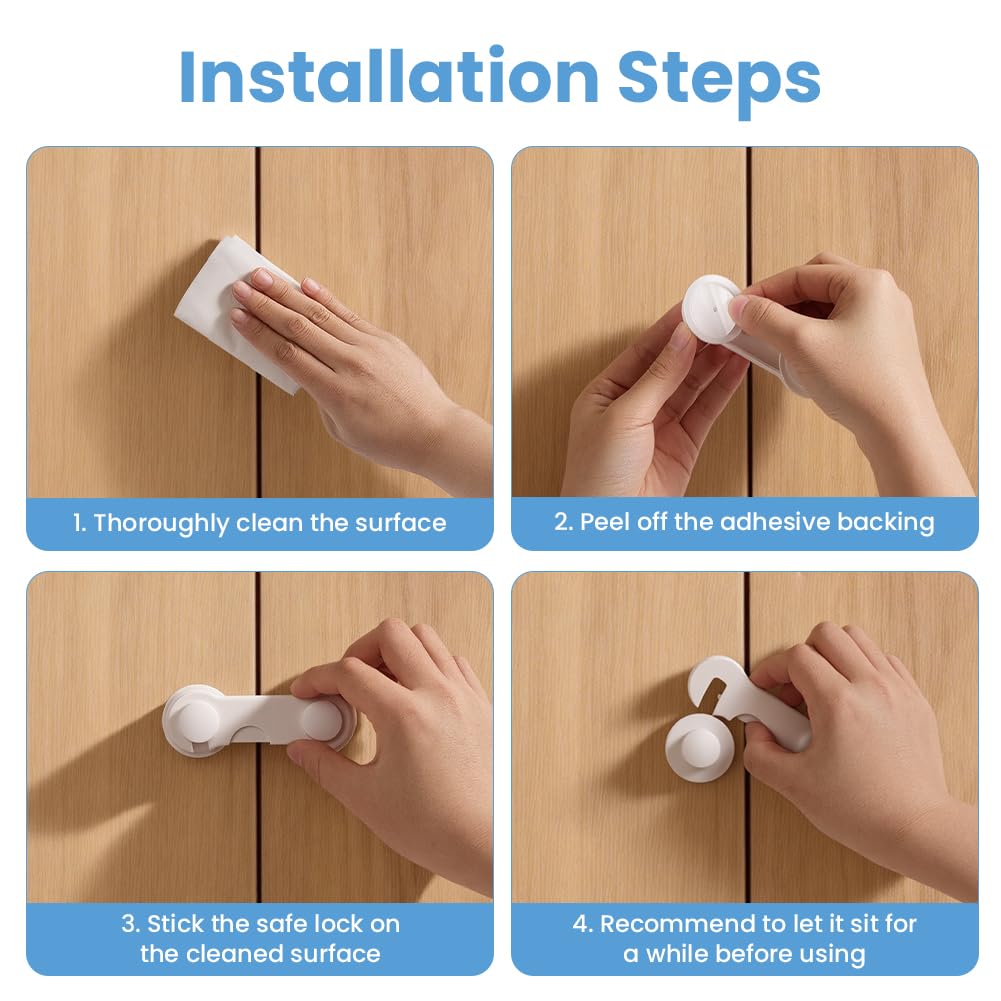 Installation Steps

1. Thoroughly clean the surface

2. Peel off the adhesive backing

3. Stick the safe lock on the cleaned surface

4. Recommend to let it sit for a while before using