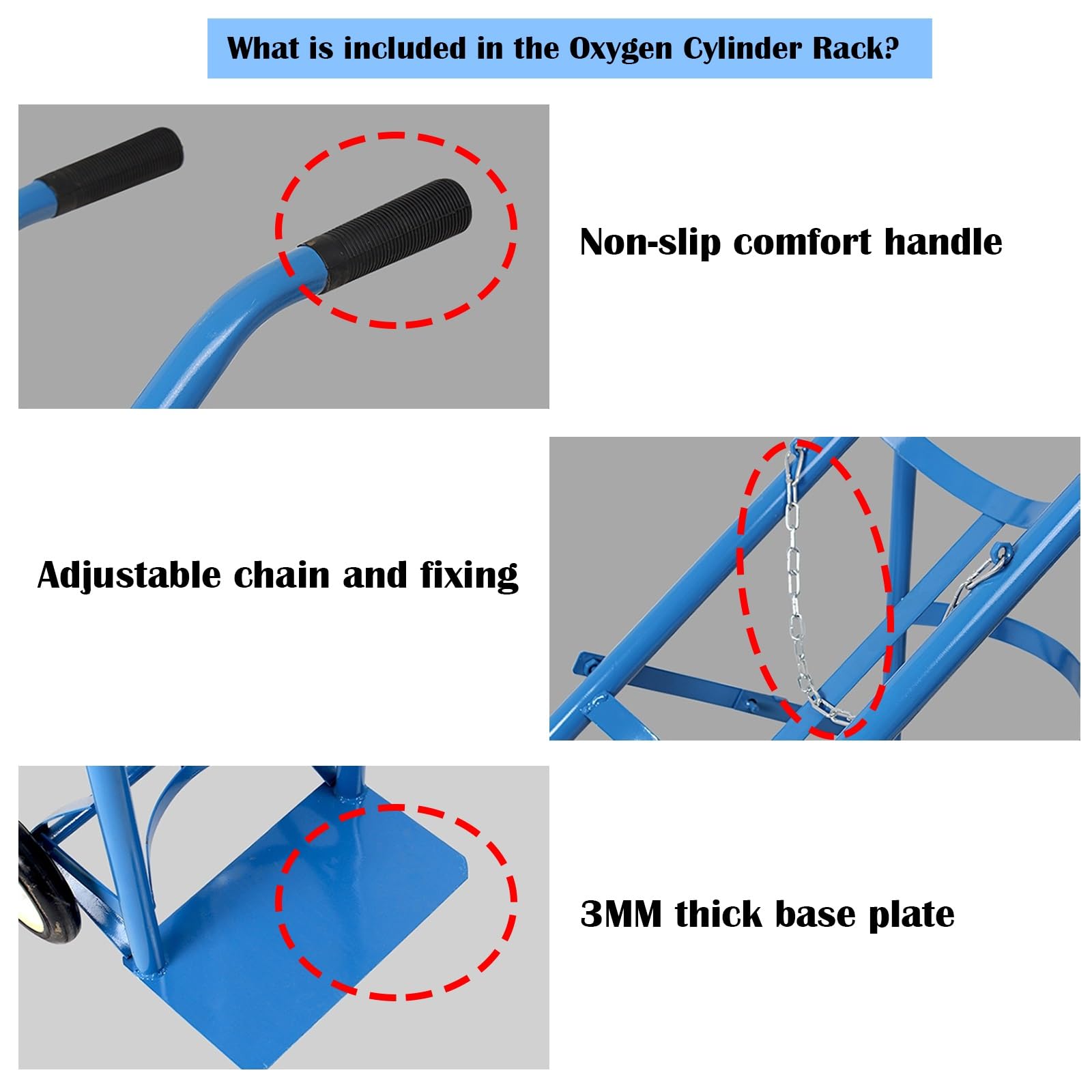 What is included in the Oxygen Cylinder Rack?

Non-slip comfort handle

Adjustable chain and fixing

3MM thick base plate