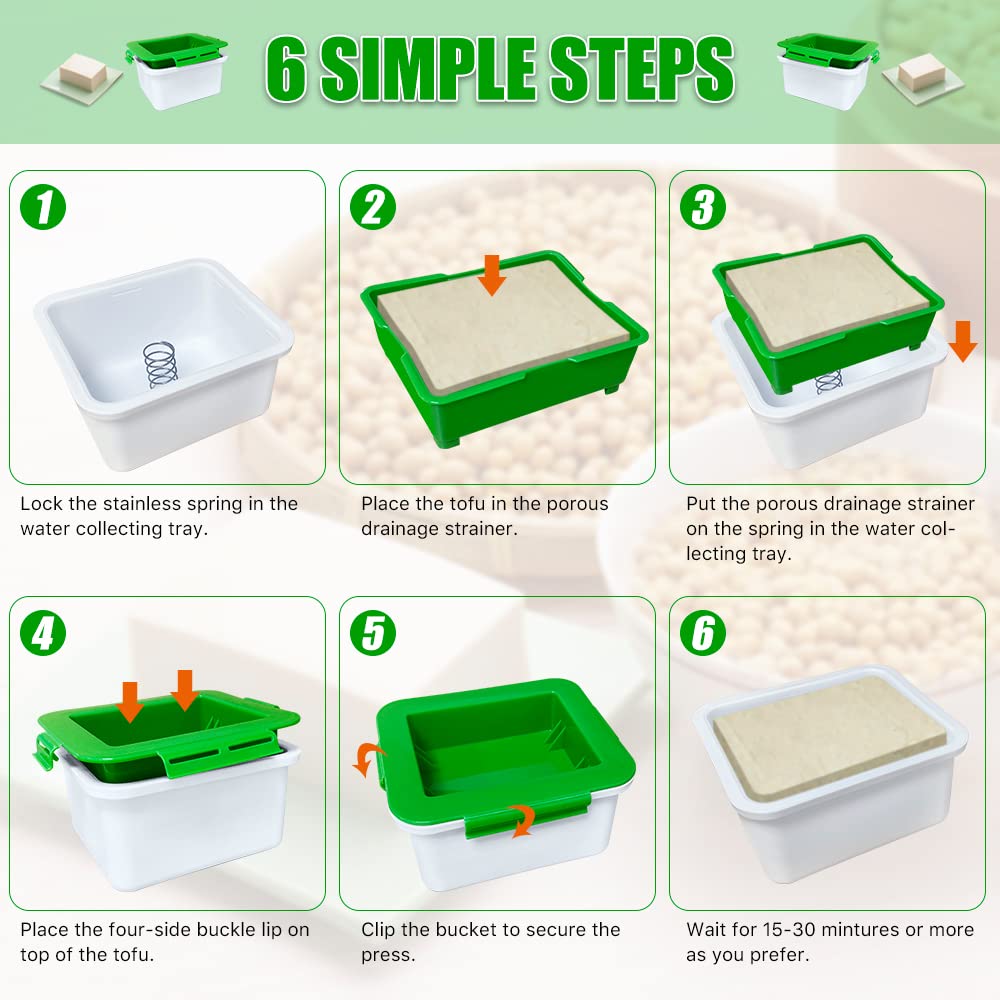 6 SIMPLE STEPS

1

Lock the stainless spring in the water collecting tray.

2

Place the tofu in the porous drainage strainer.

3

Put the porous drainage strainer on the spring in the water collecting tray.

4

Place the four-side buckle lip on top of the tofu.

5

Clip the bucket to secure the press.

6

Wait for 15-30 mintures or more as you prefer.