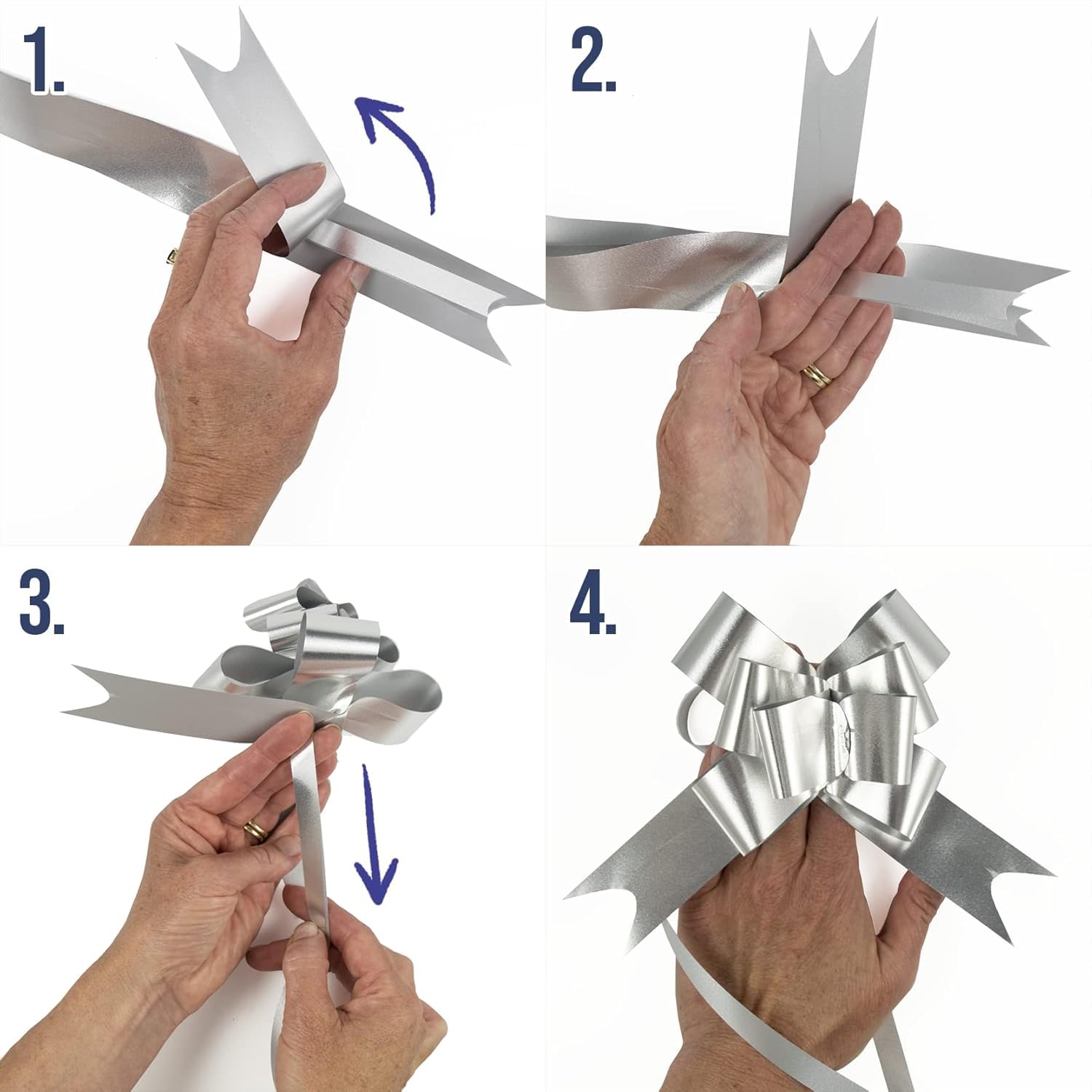 1.

2.

3.

4.