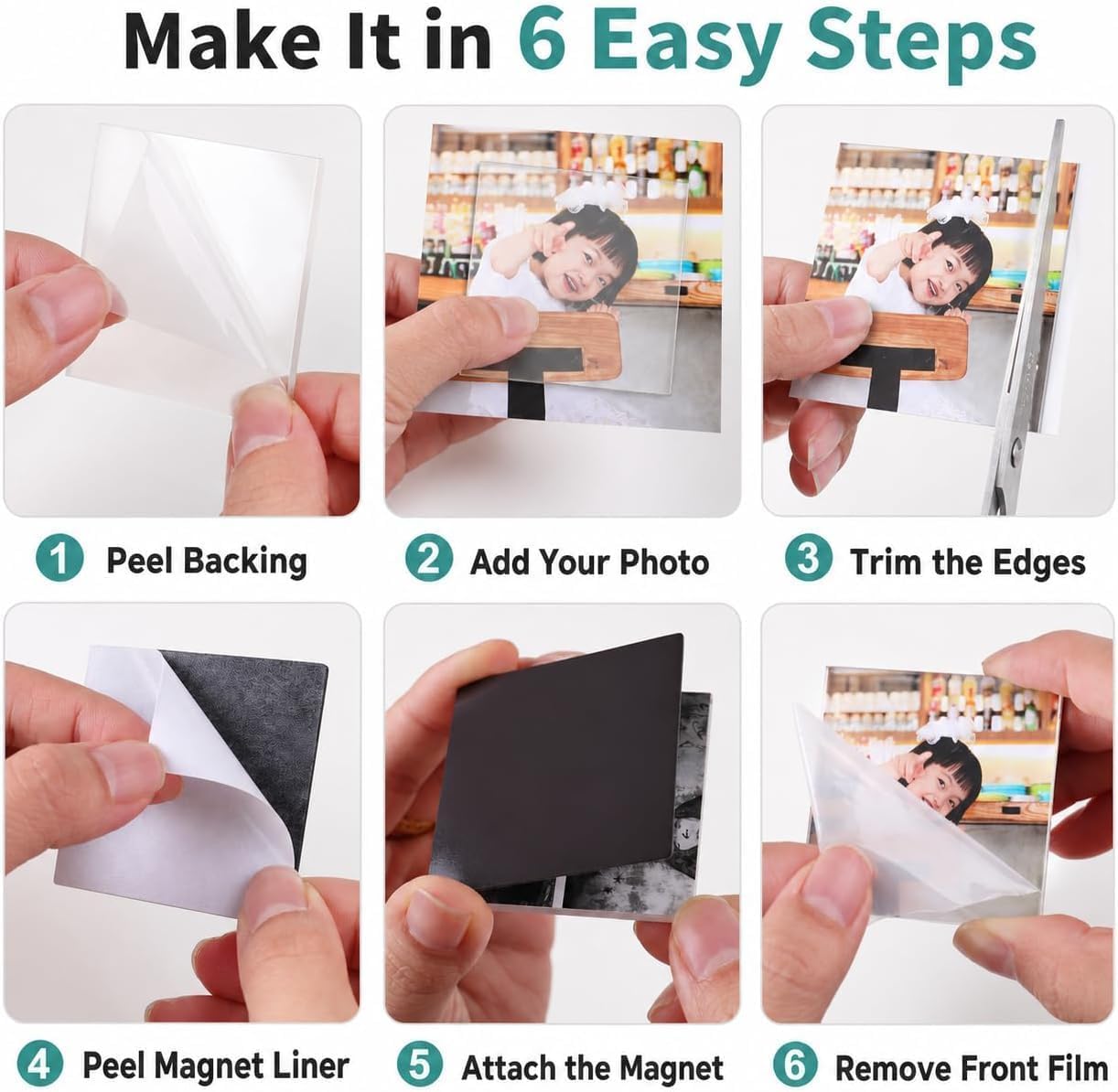 Make It in 6 Easy Steps

1 Peel Backing

2 Add Your Photo

3 Trim the Edges

4 Peel Magnet Liner

5 Attach the Magnet

6 Remove Front Film