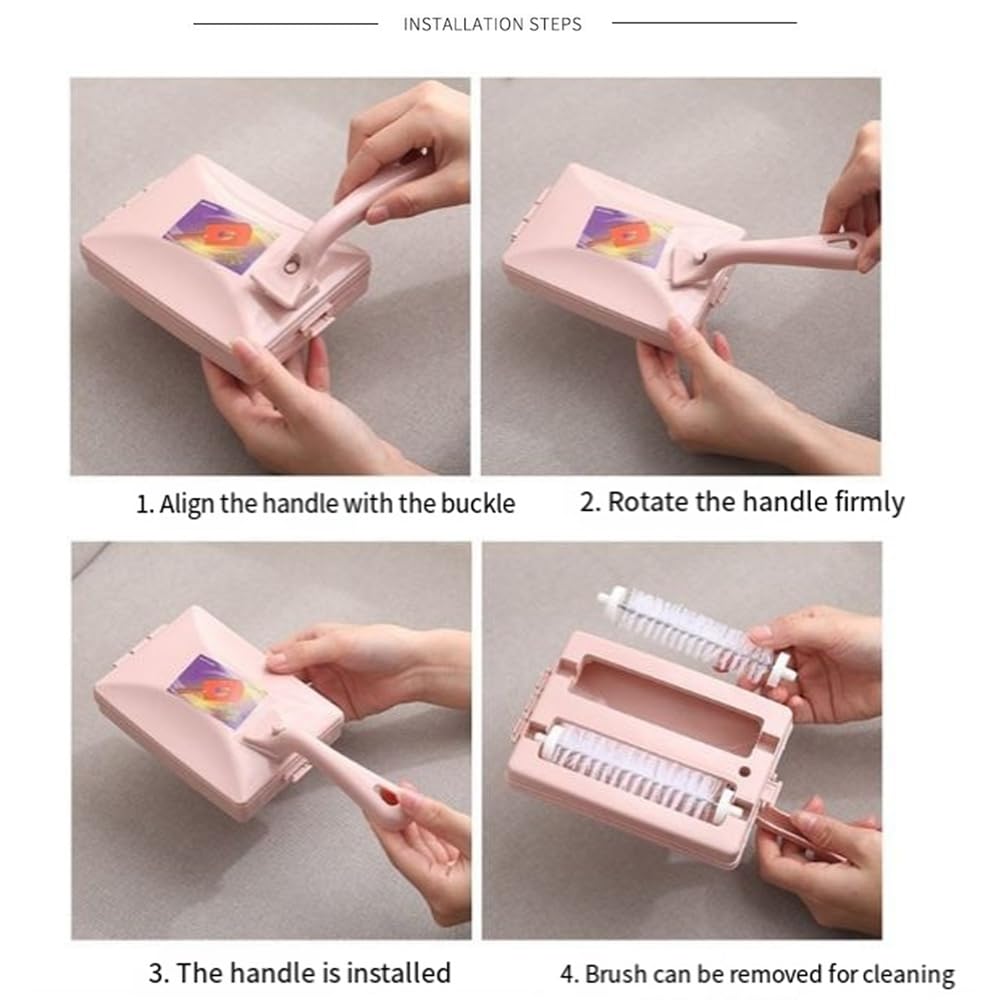 INSTALLATION STEPS

1. Align the handle with the buckle

2. Rotate the handle firmly

3. The handle is installed

4. Brush can be removed for cleaning