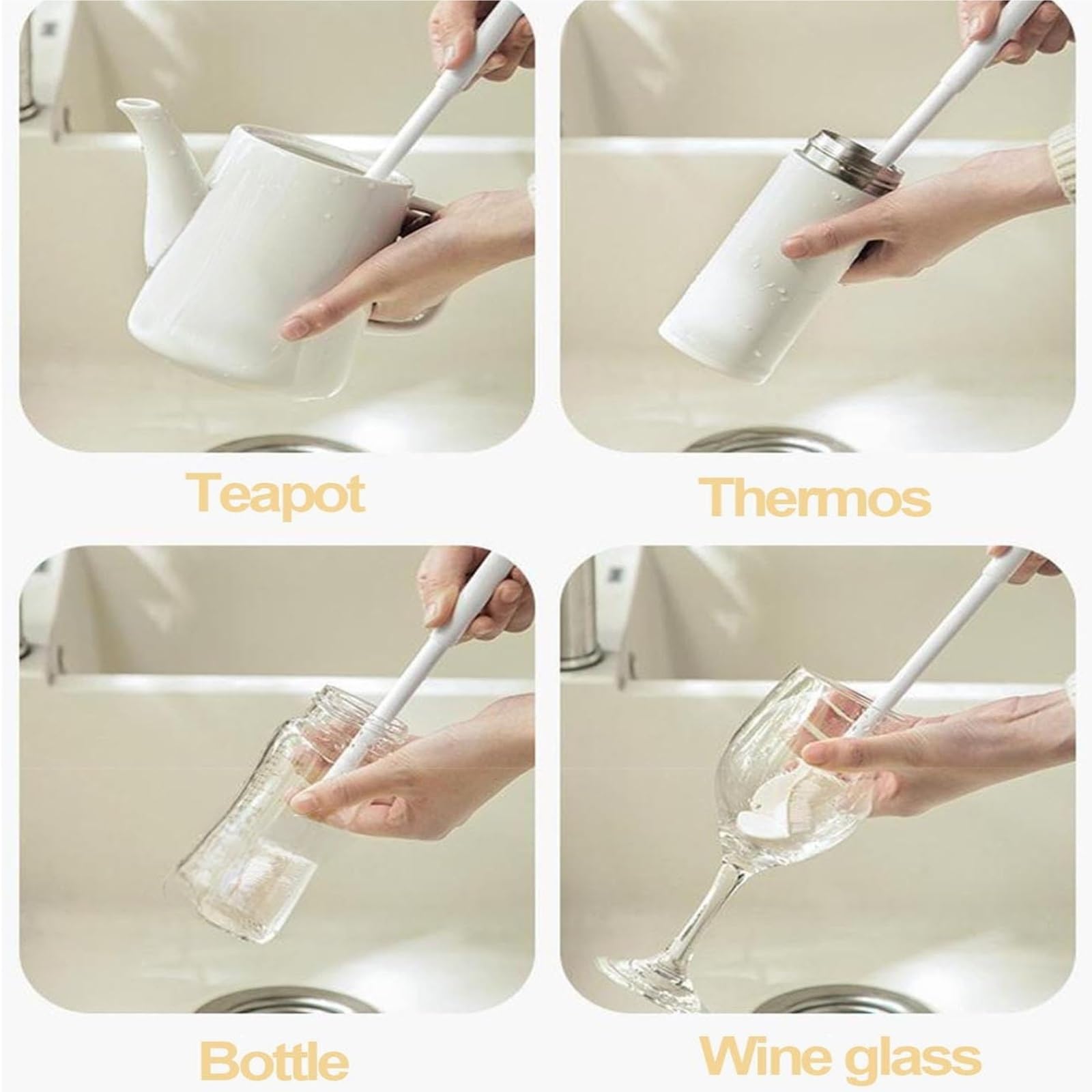 Teapot

Thermos

Bottle

Wine glass