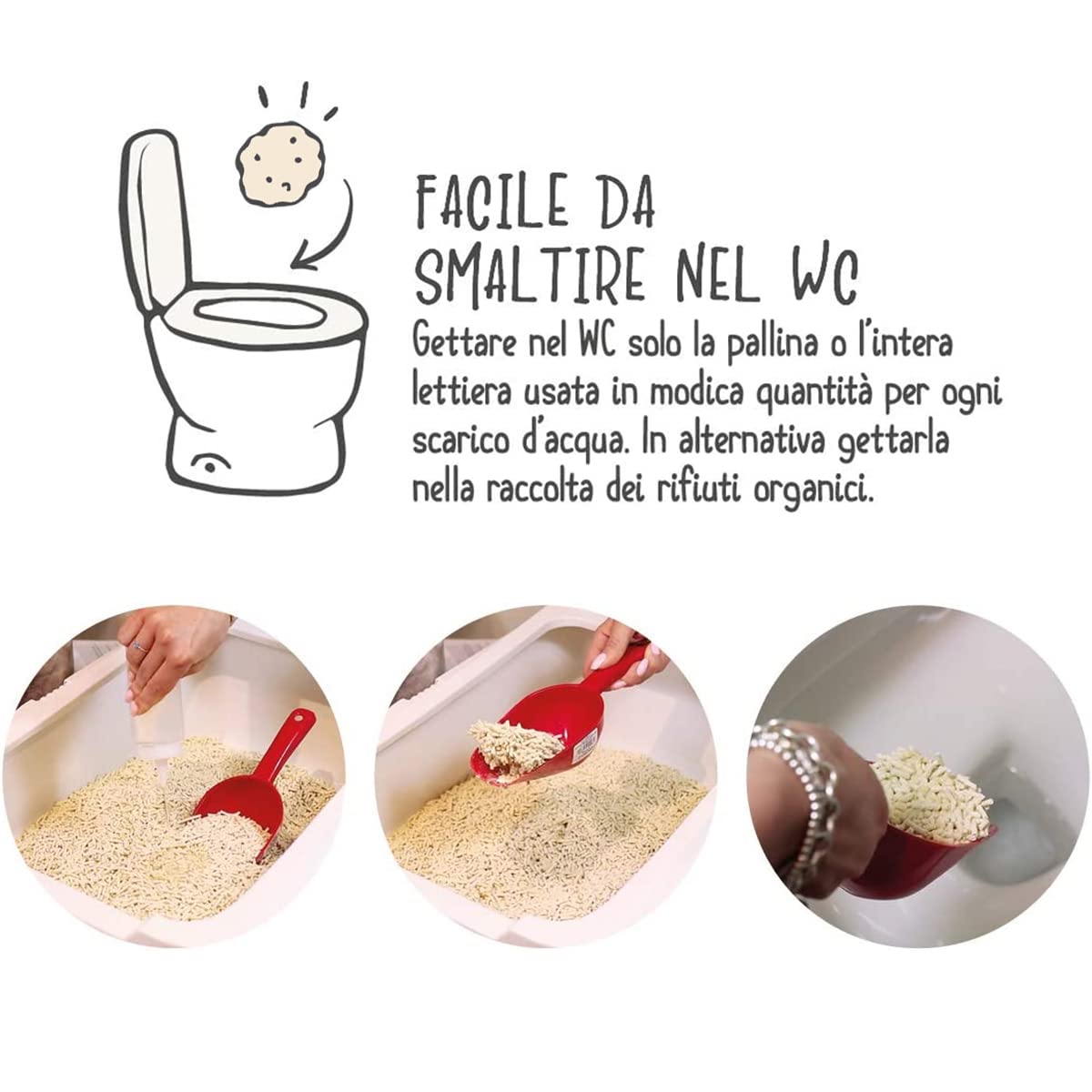 FACILE DA SMALTIRE NEL WC

Gettare nel WC solo la pallina o l'intera lettiera usata in modica quantità per ogni scarico d'acqua. In alternativa gettarla nella raccolta dei rifiuti organici.