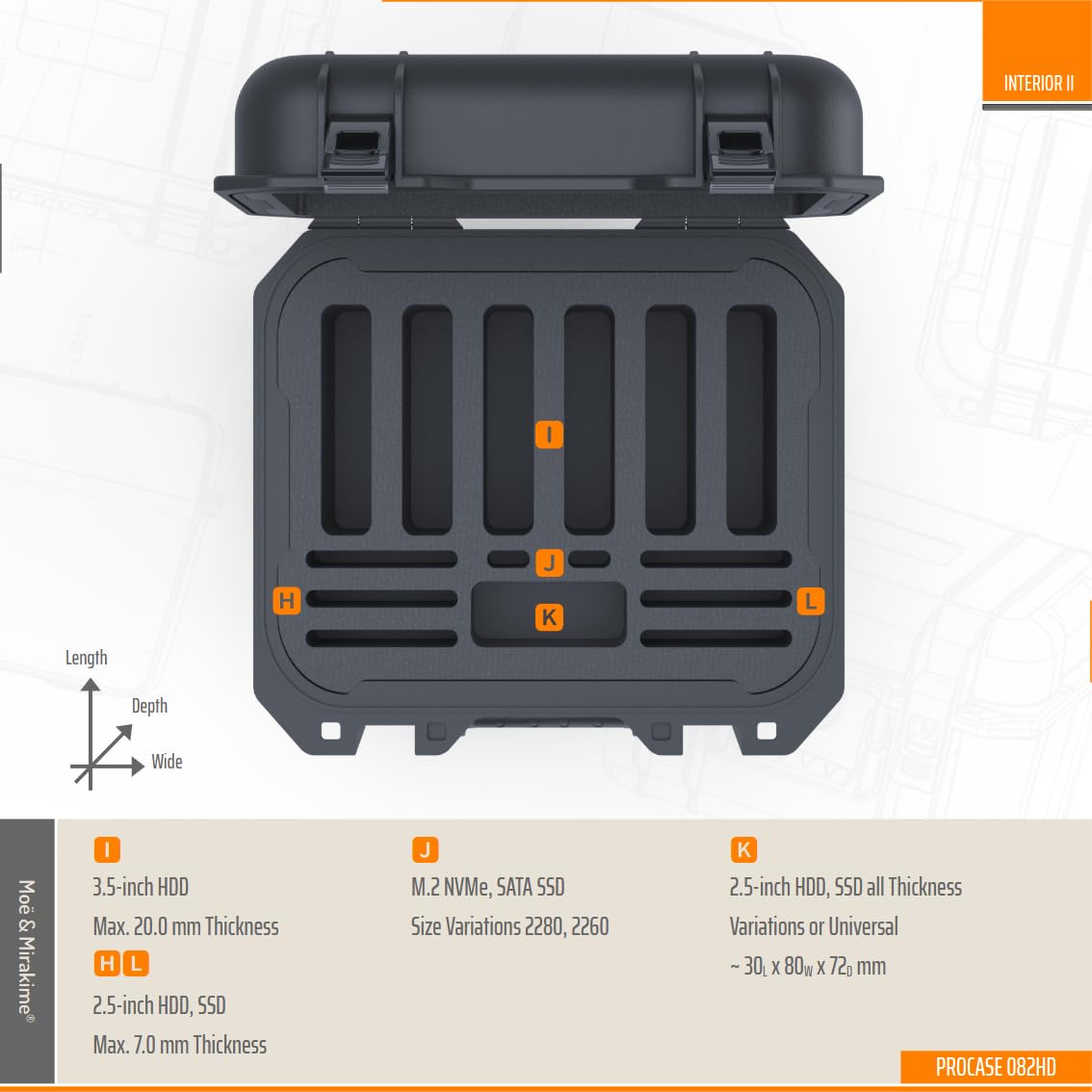 INTERIOR II

I

J

H

K

L

Length

Depth

Wide

Moë & Mirakime®

I
3.5-inch HDD
Max. 20.0 mm Thickness

H L
2.5-inch HDD, SSD
Max. 7.0 mm Thickness

J
M.2 NVMe, SATA SSD
Size Variations 2280, 2260

K
2.5-inch HDD, SSD all Thickness
Variations or Universal
~ $30_L$ x $80_W$ x $72_D$ mm

PROCASE 082HD