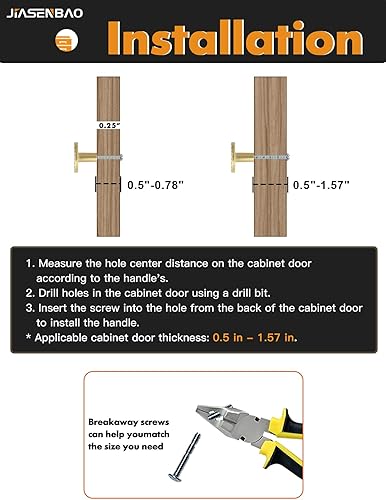 JIASENBAO

Installation

0.25"

0.5"-0.78"

0.5"-1.57"

1. Measure the hole center distance on the cabinet door according to the handle's.
2. Drill holes in the cabinet door using a drill bit.
3. Insert the screw into the hole from the back of the cabinet door to install the handle.
* Applicable cabinet door thickness: 0.5 in – 1.57 in.

Breakaway screws can help youmatch the size you need