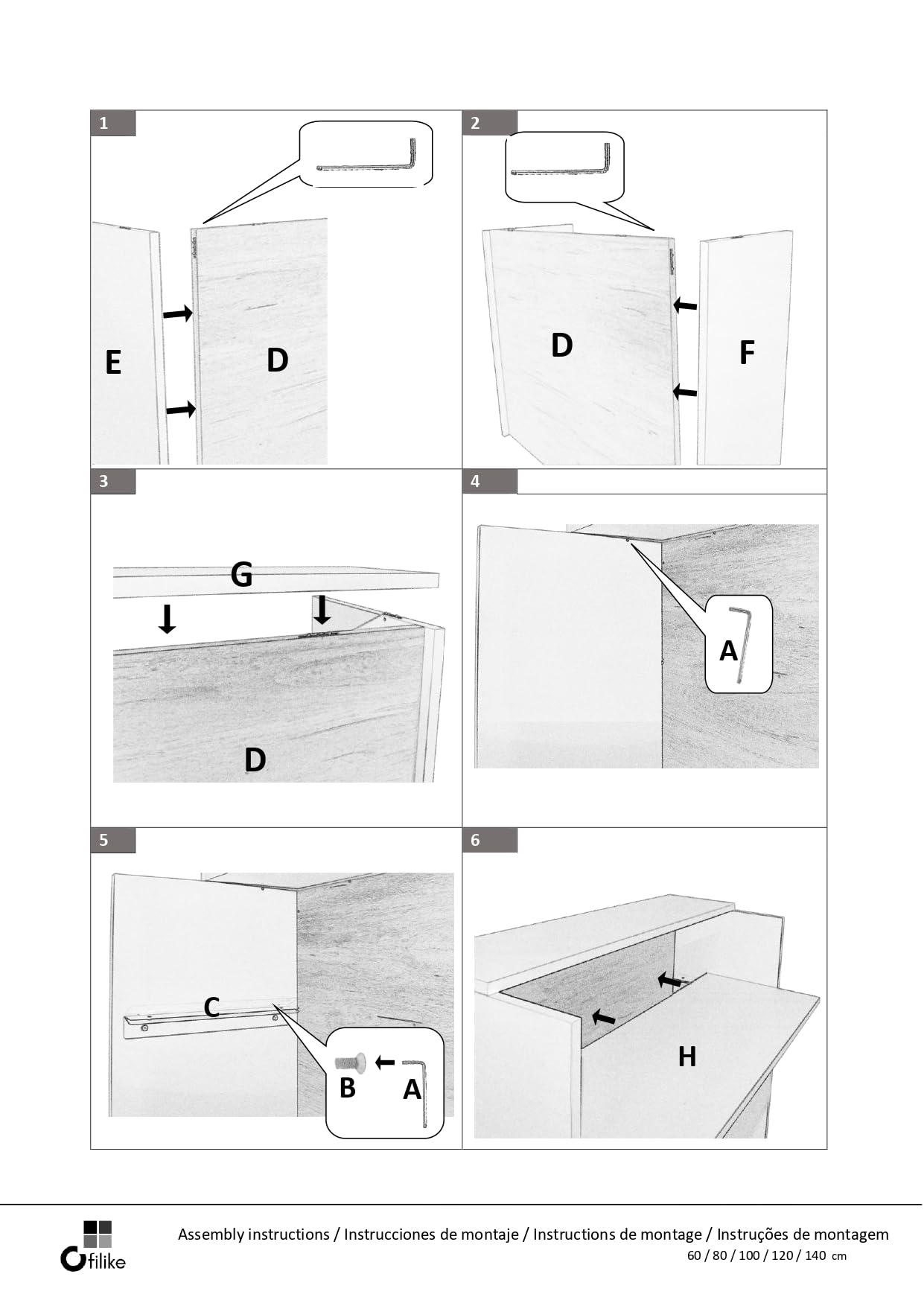 1

E

D

2

D

F

3

G

D

4

A

5

C

B

A

6

H

filike

Assembly instructions / Instrucciones de montaje / Instructions de montage / Instruções de montagem
60 / 80 / 100 / 120 / 140 cm