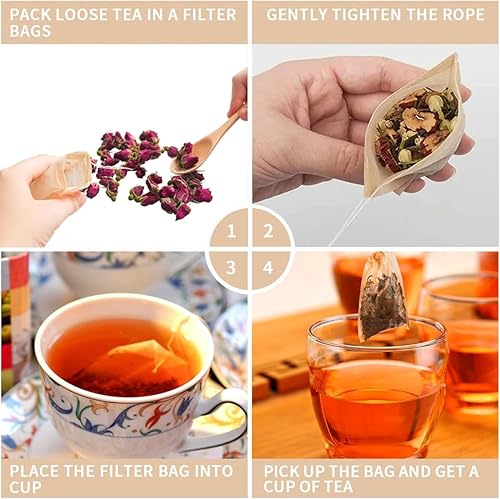 PACK LOOSE TEA IN A FILTER BAGS

GENTLY TIGHTEN THE ROPE

1

2

3

4

PLACE THE FILTER BAG INTO CUP

PICK UP THE BAG AND GET A CUP OF TEA