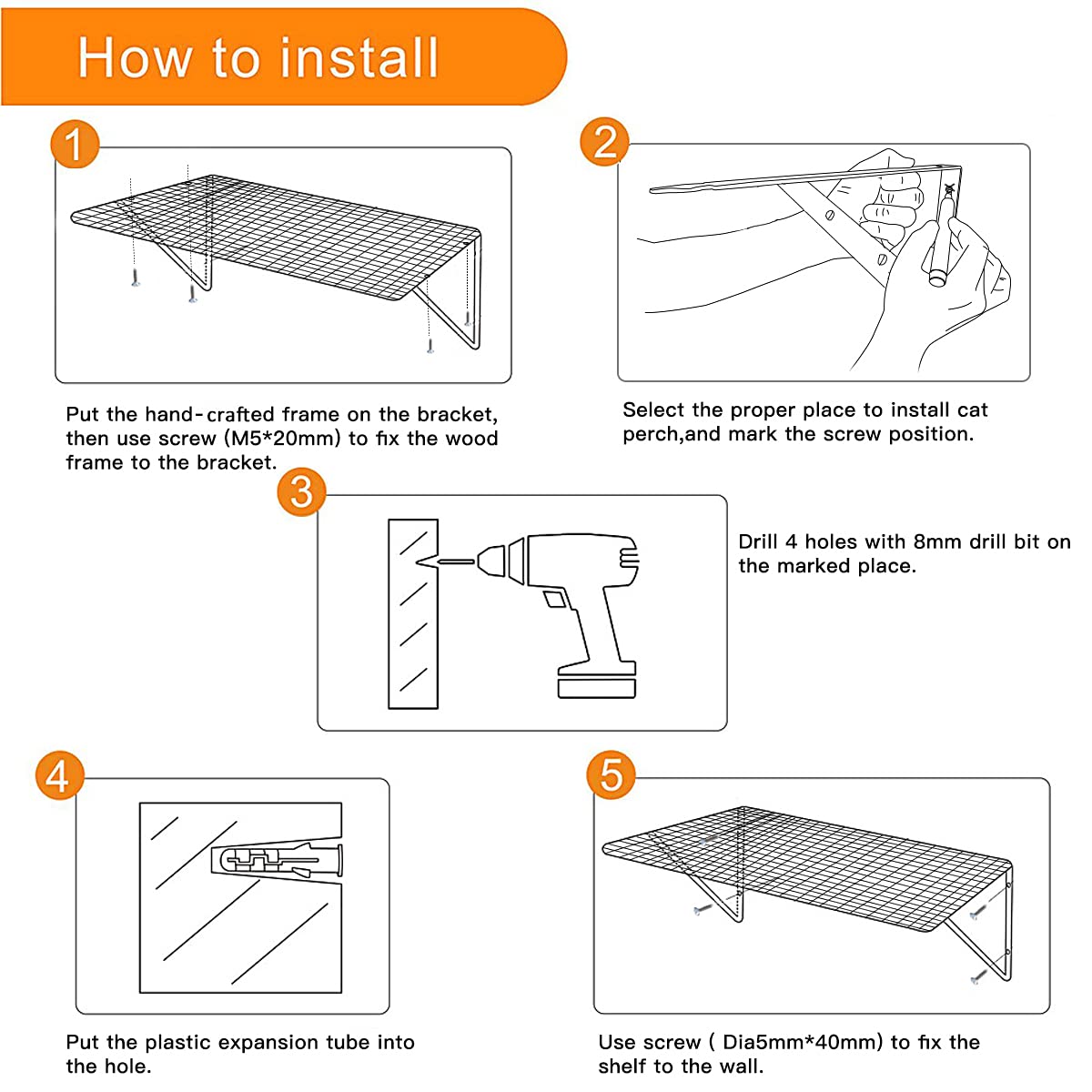 How to install

1

Put the hand-crafted frame on the bracket, then use screw (M5*20mm) to fix the wood frame to the bracket.

2

Select the proper place to install cat perch,and mark the screw position.

3

Drill 4 holes with 8mm drill bit on the marked place.

4

Put the plastic expansion tube into the hole.

5

Use screw ( Dia5mm*40mm) to fix the shelf to the wall.