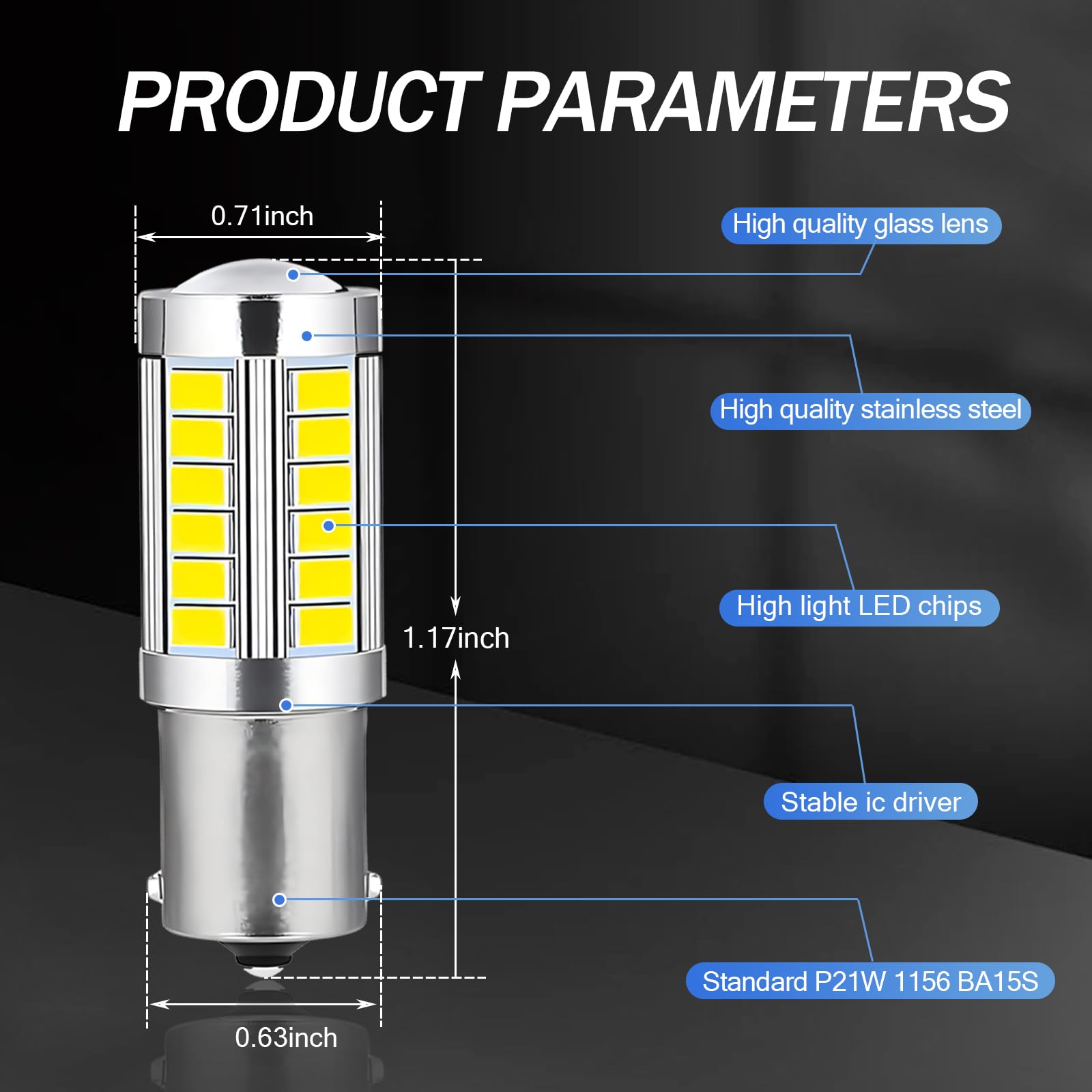 PRODUCT PARAMETERS

0.71inch

High quality glass lens

High quality stainless steel

High light LED chips

1.17inch

Stable ic driver

Standard P21W 1156 BA15S

0.63inch