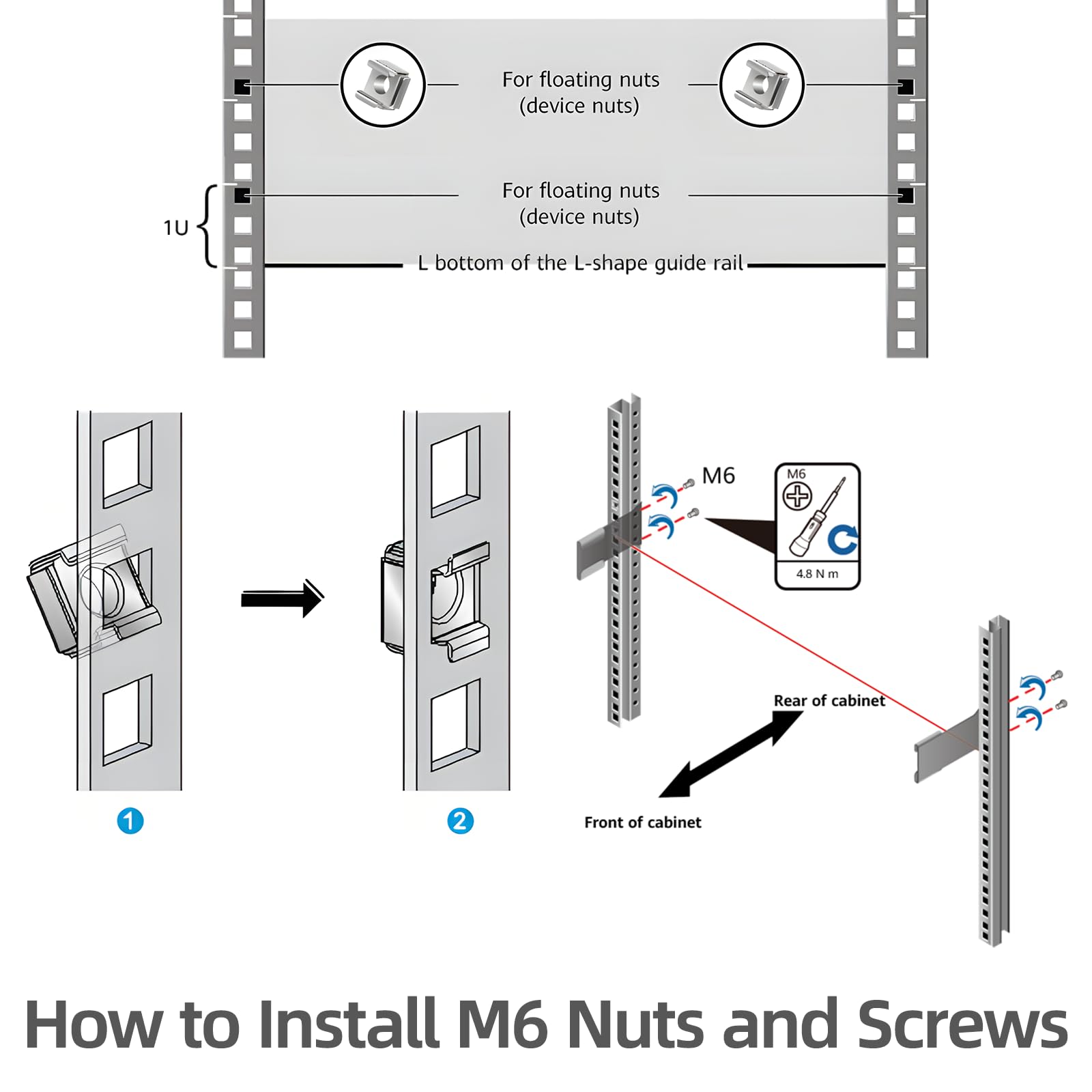 For floating nuts
(device nuts)

For floating nuts
(device nuts)

1U

L bottom of the L-shape guide rail

1

2

M6

M6

4.8 N m

Rear of cabinet

Front of cabinet

How to Install M6 Nuts and Screws