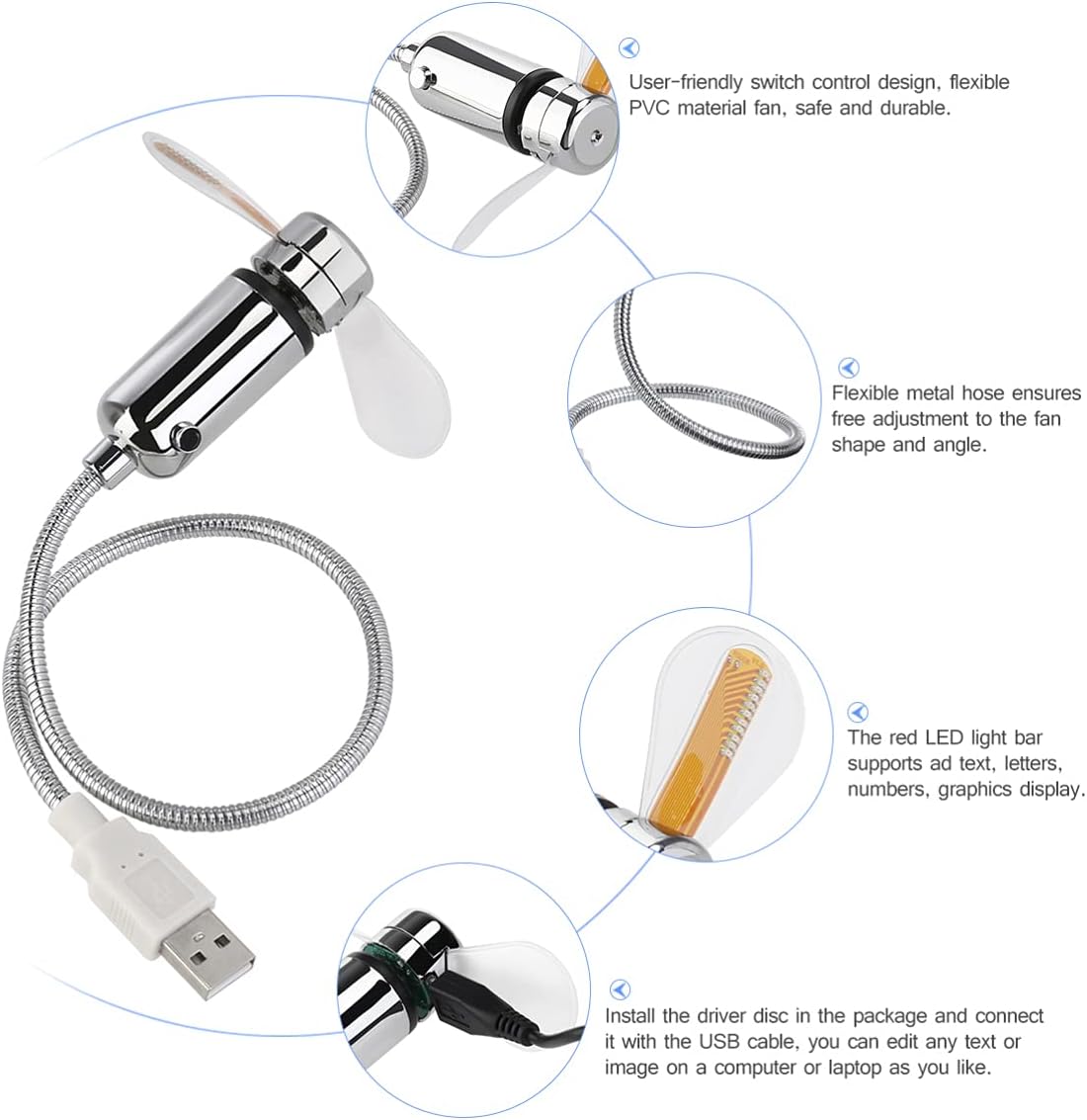 User-friendly switch control design, flexible PVC material fan, safe and durable.

Flexible metal hose ensures free adjustment to the fan shape and angle.

The red LED light bar supports ad text, letters, numbers, graphics display.

Install the driver disc in the package and connect it with the USB cable, you can edit any text or image on a computer or laptop as you like.