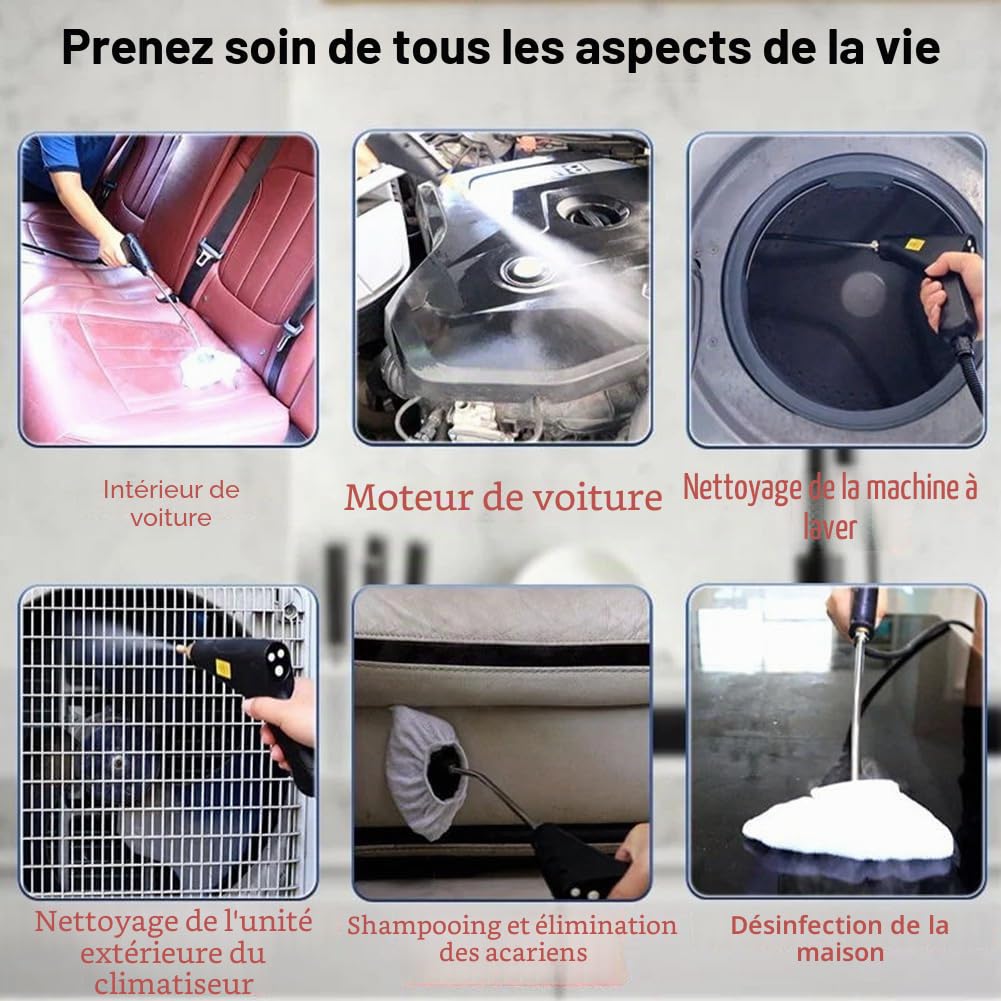 Prenez soin de tous les aspects de la vie

Intérieur de voiture

Moteur de voiture

Nettoyage de la machine à laver

Nettoyage de l'unité extérieure du climatiseur

Shampooing et élimination des acariens

Désinfection de la maison