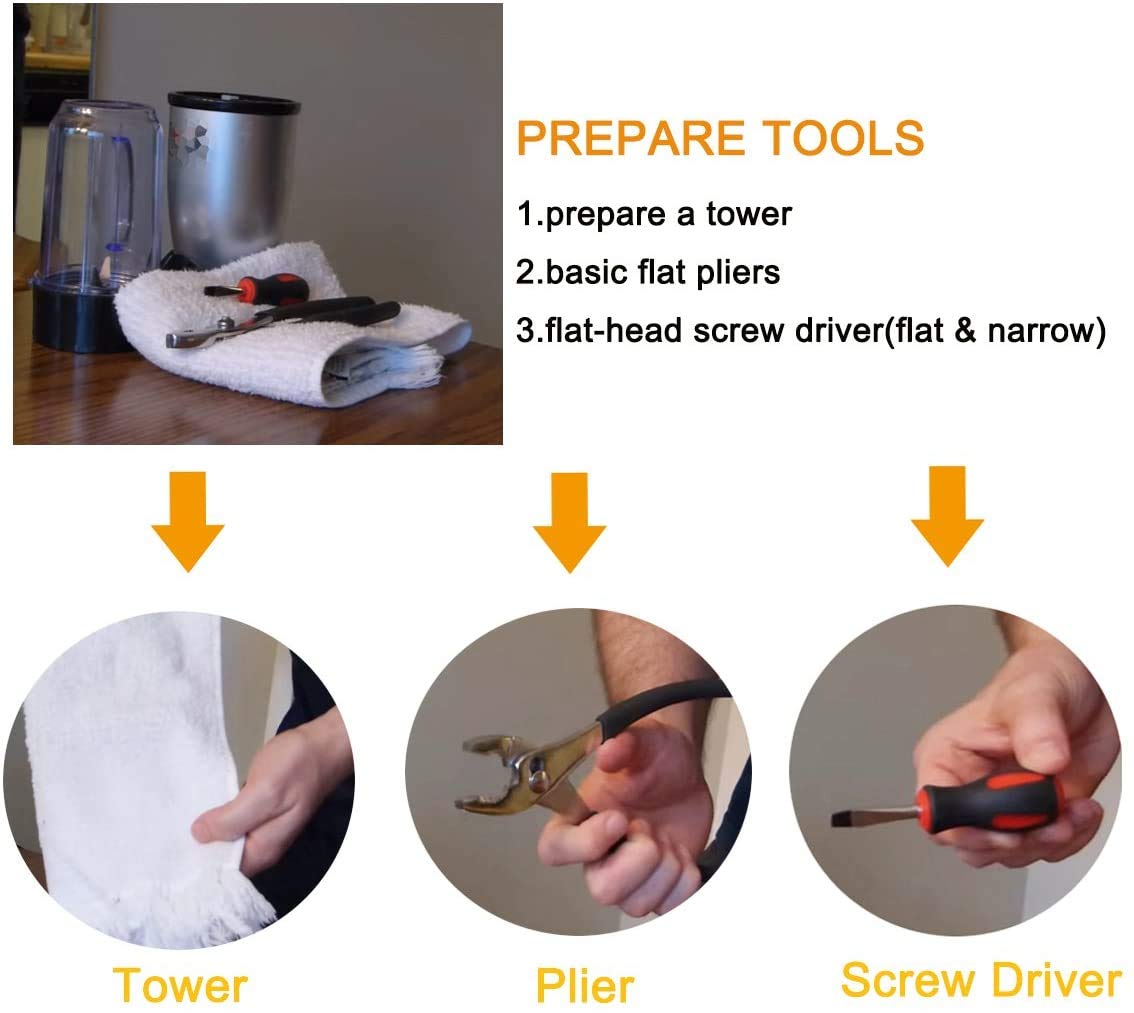 PREPARE TOOLS
1.prepare a tower
2.basic flat pliers
3.flat-head screw driver(flat & narrow)

Tower

Plier

Screw Driver