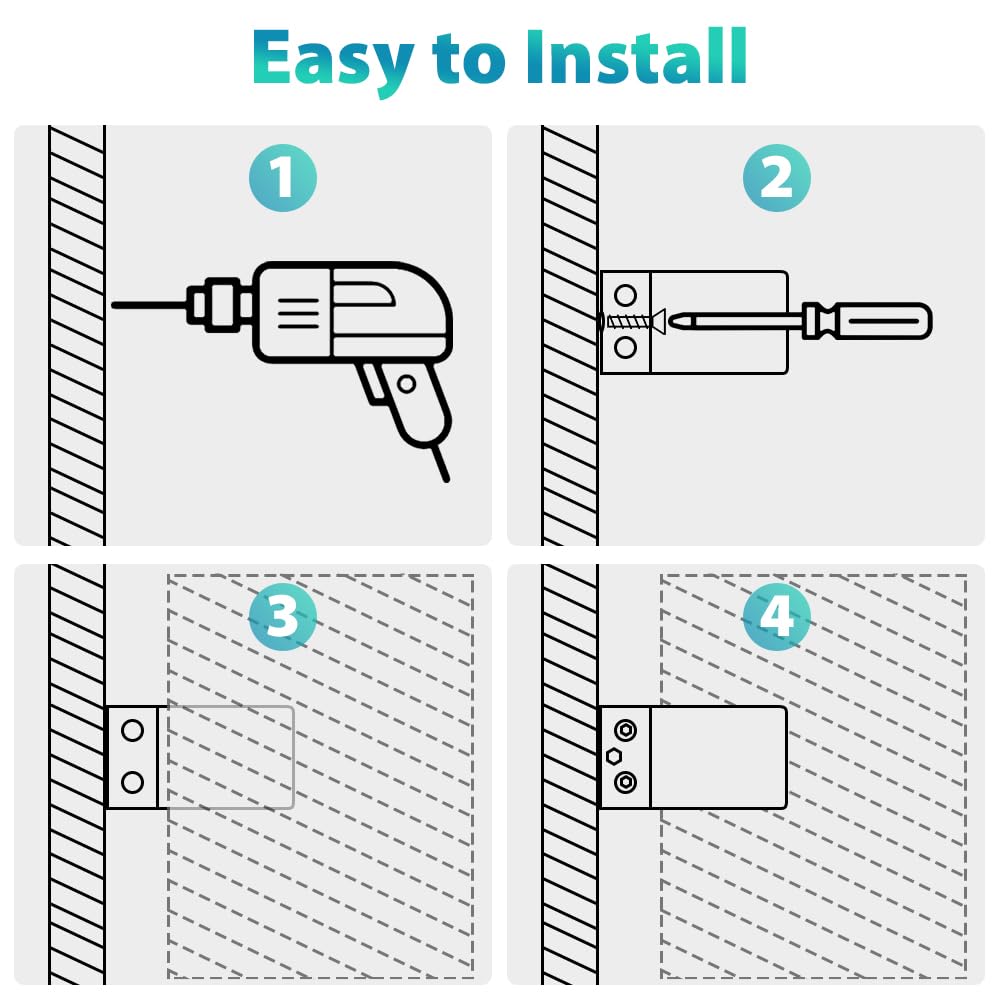 Easy to Install

1

2

3

4