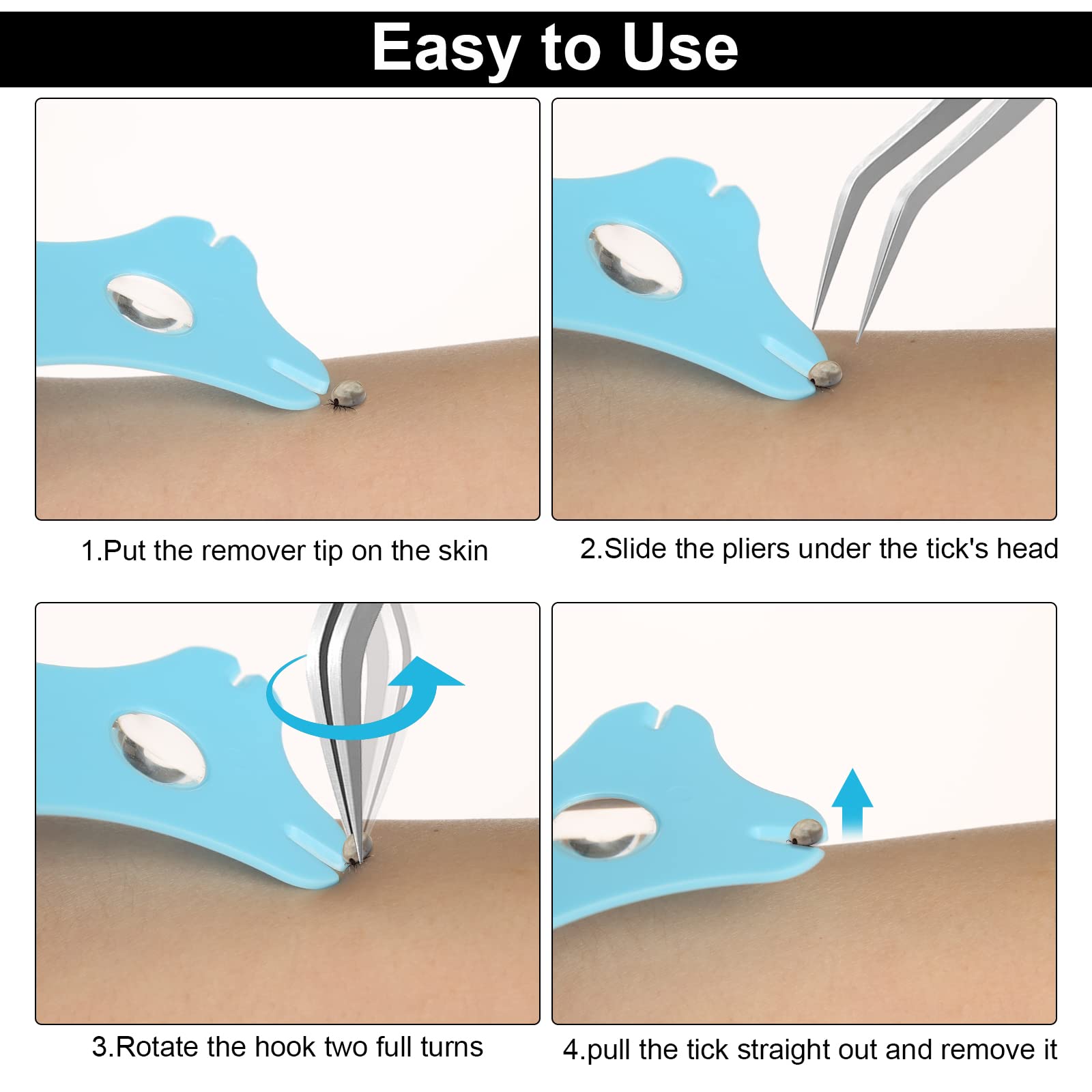 Easy to Use

1.Put the remover tip on the skin

2.Slide the pliers under the tick's head

3.Rotate the hook two full turns

4.pull the tick straight out and remove it