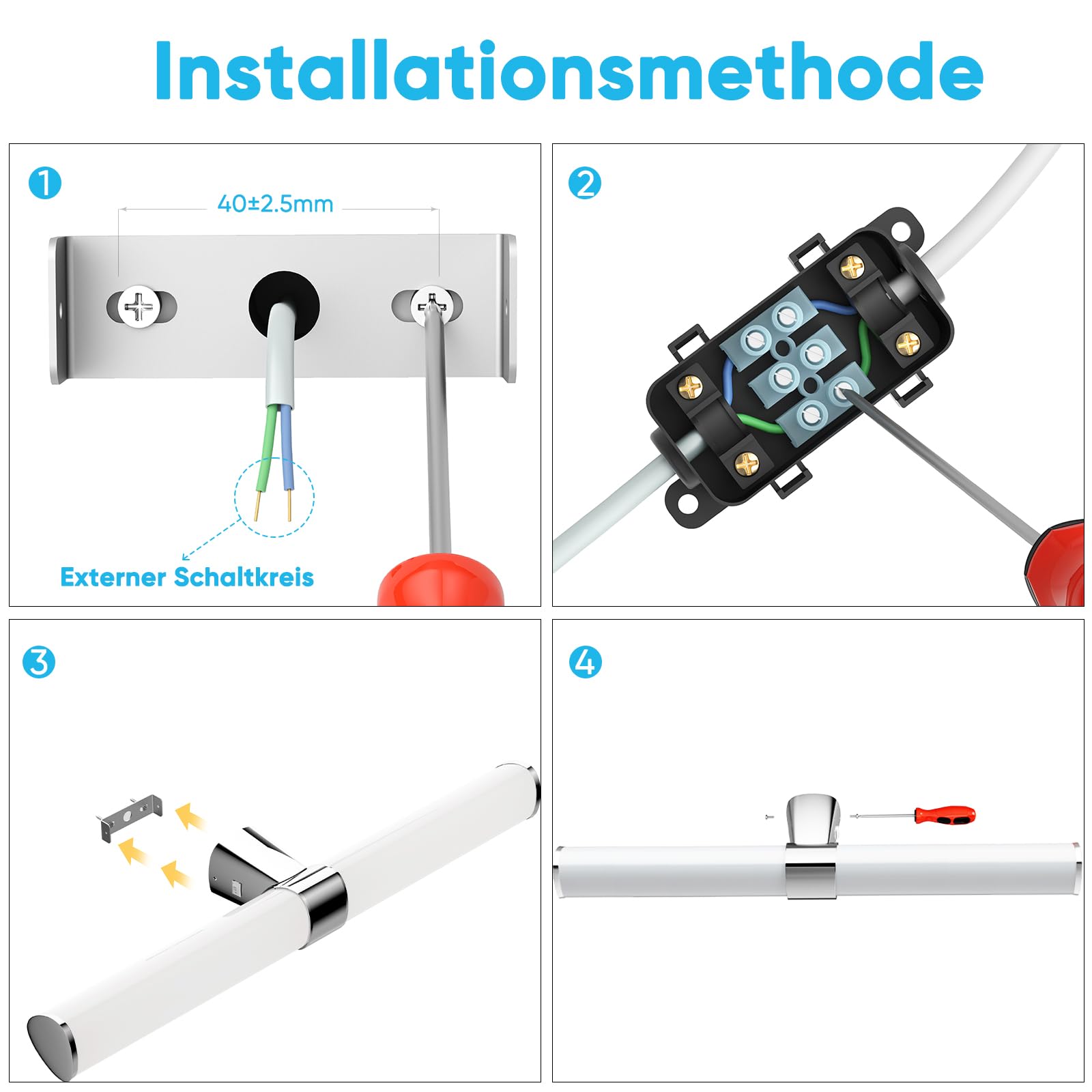 Installationsmethode

1
40±2.5mm
Externer Schaltkreis

2

3

4