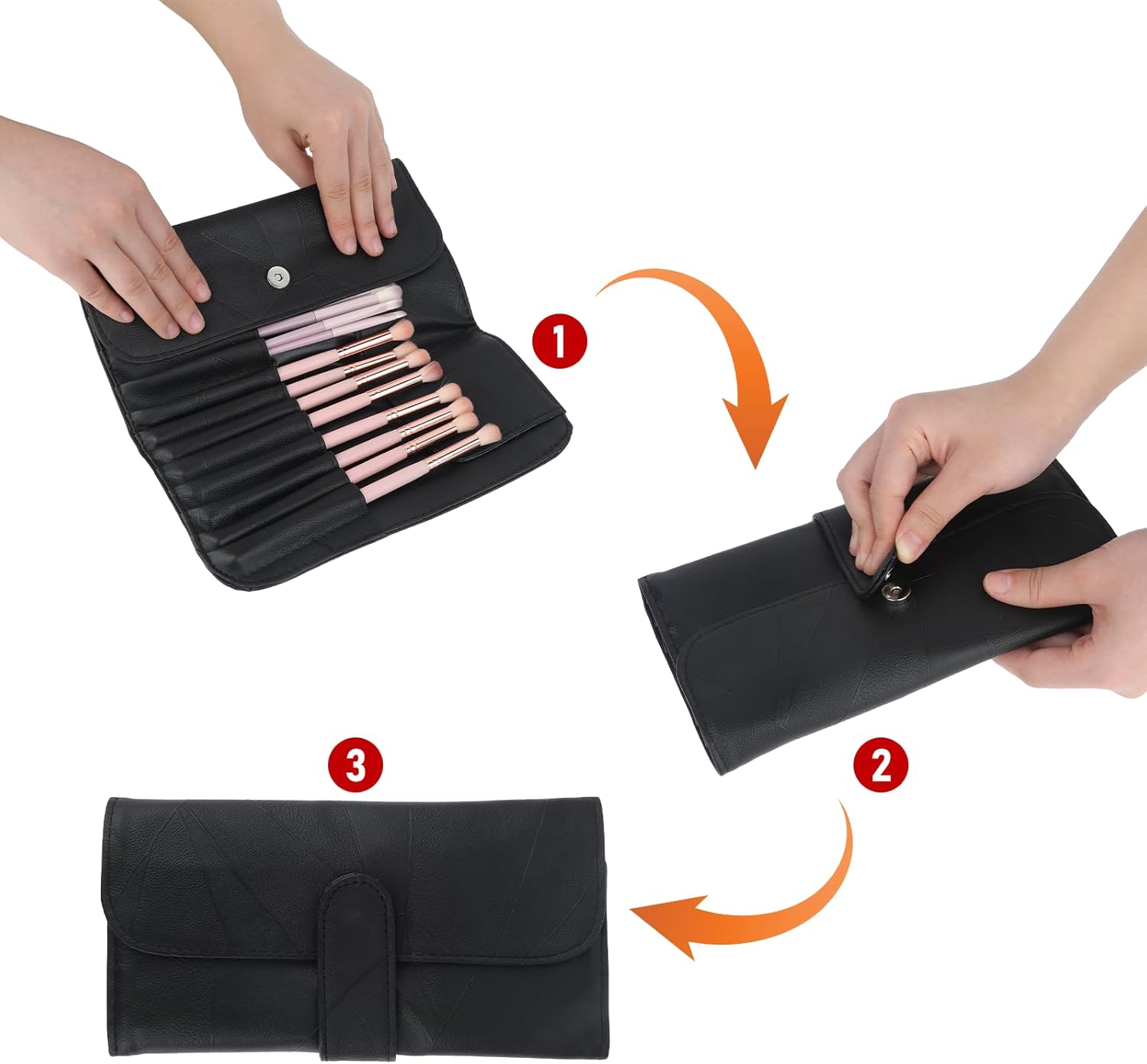 1

2

3