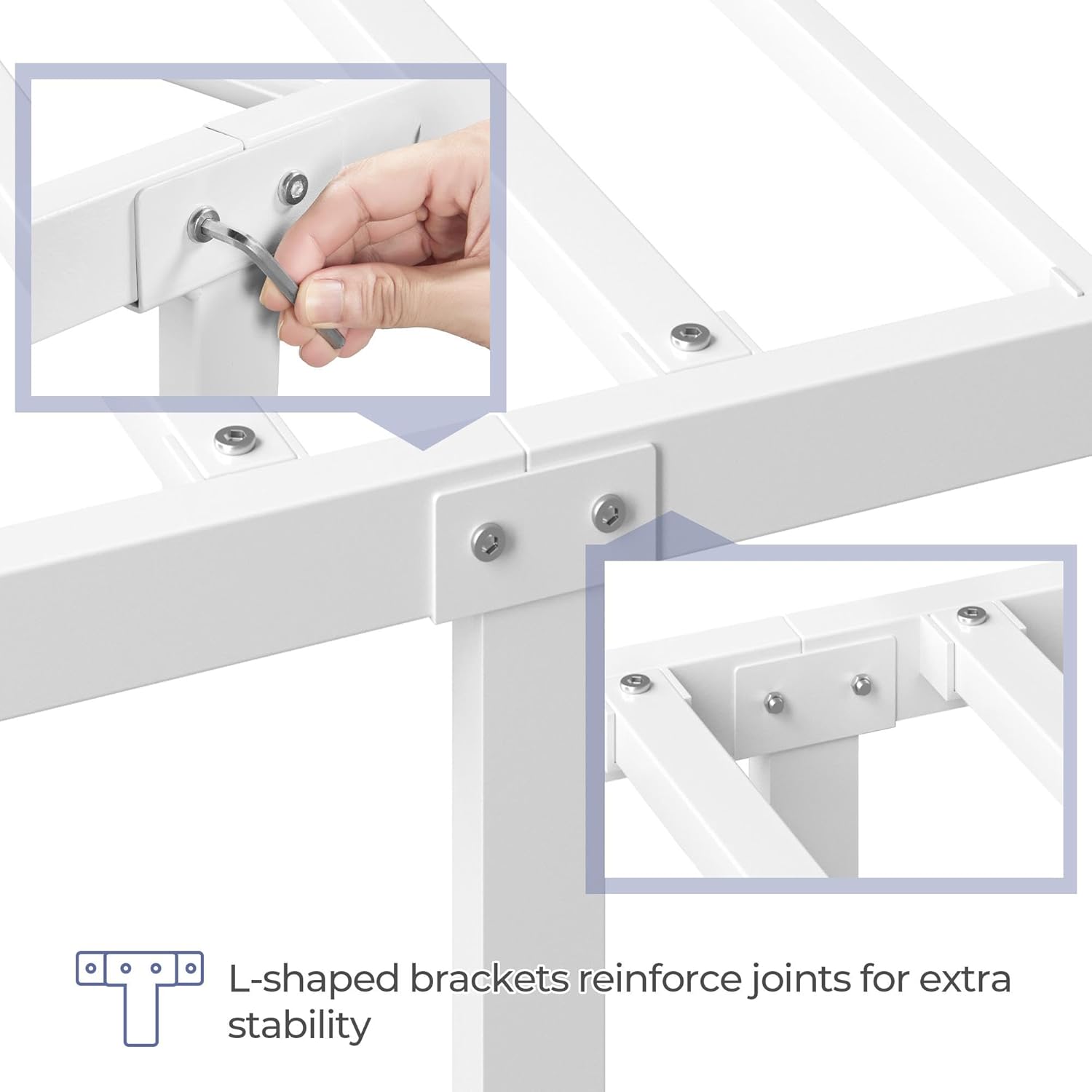 L-shaped brackets reinforce joints for extra stability